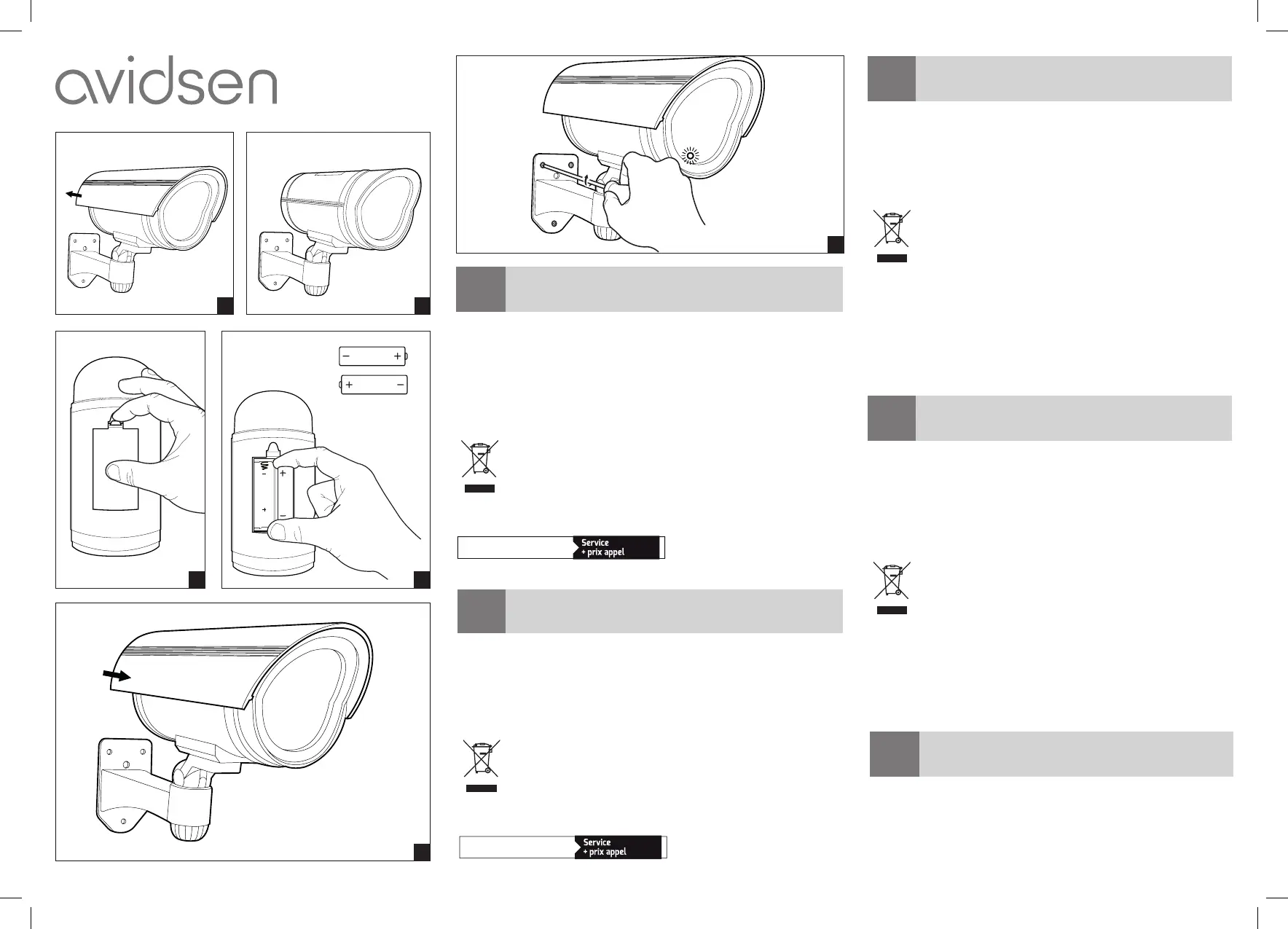 avidsen

Service
+ prix appel

Service
+ prix appel