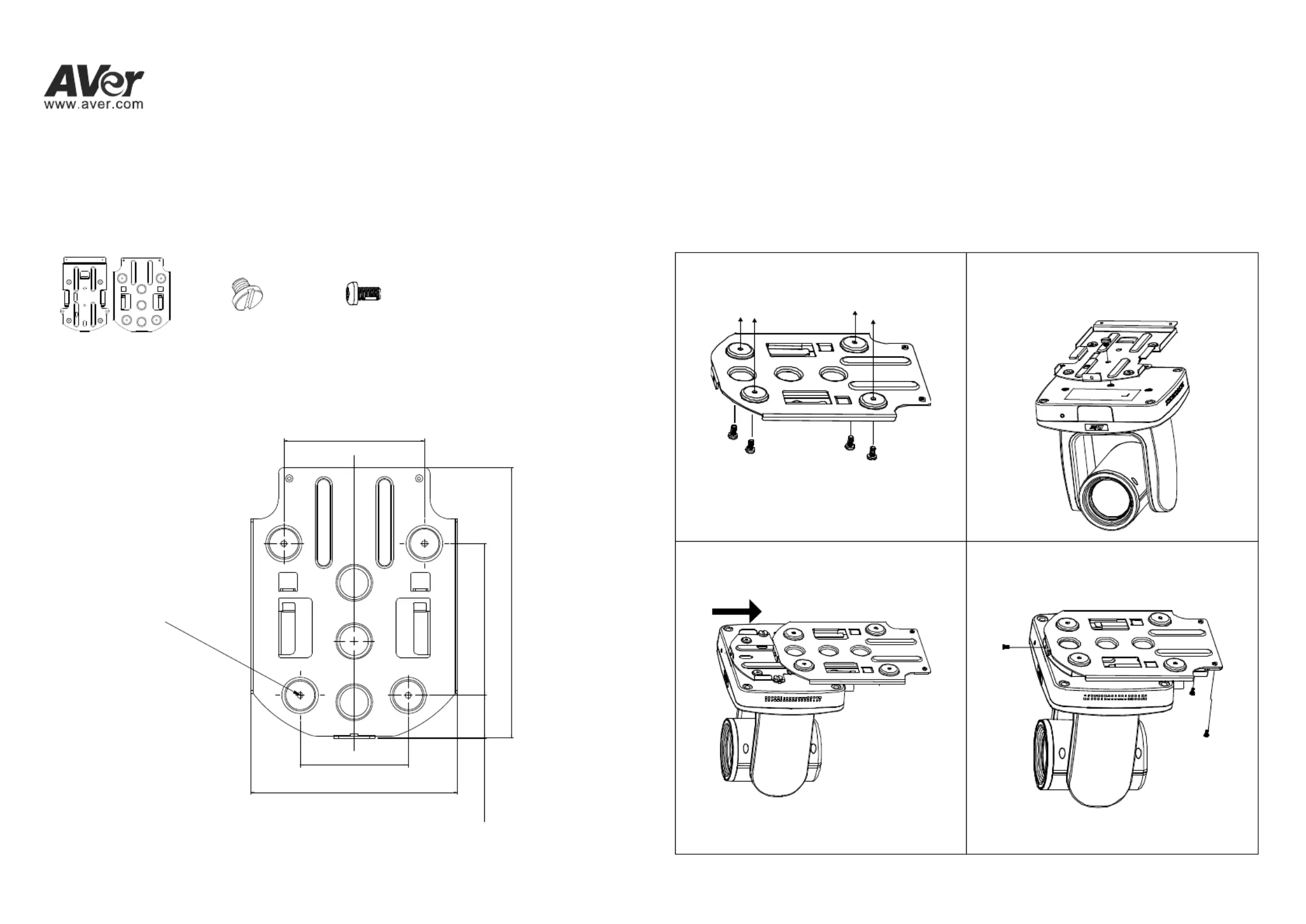 AVer
www.aver.com