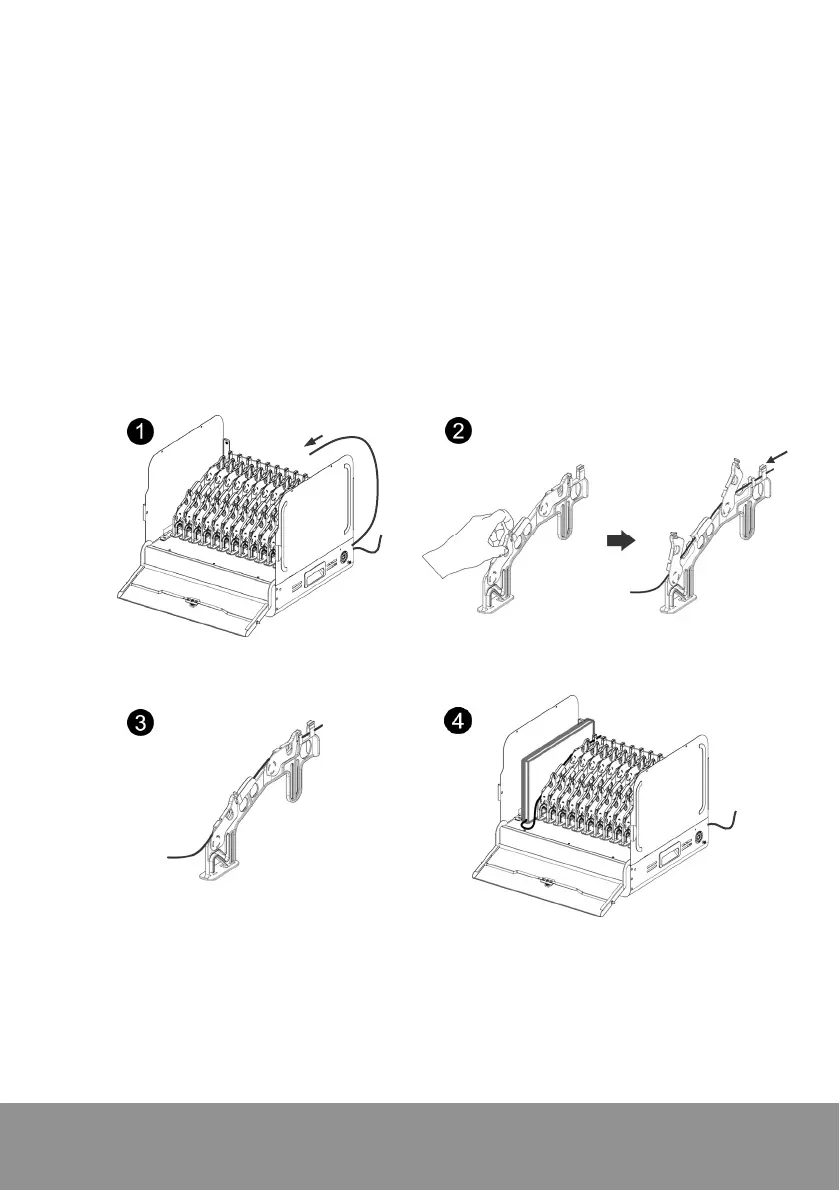 1

2

3

4