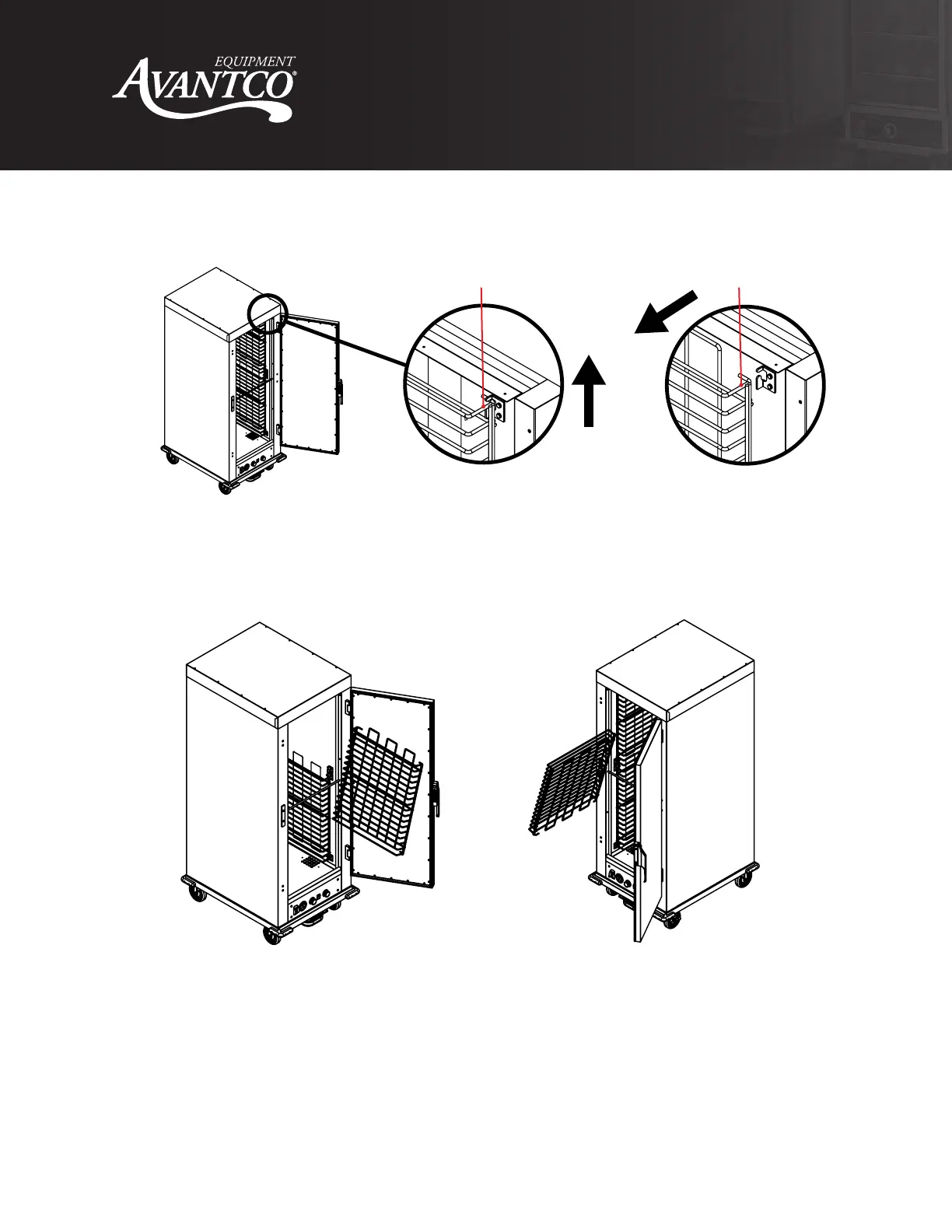 EQUIPMENT
AVANTCO®