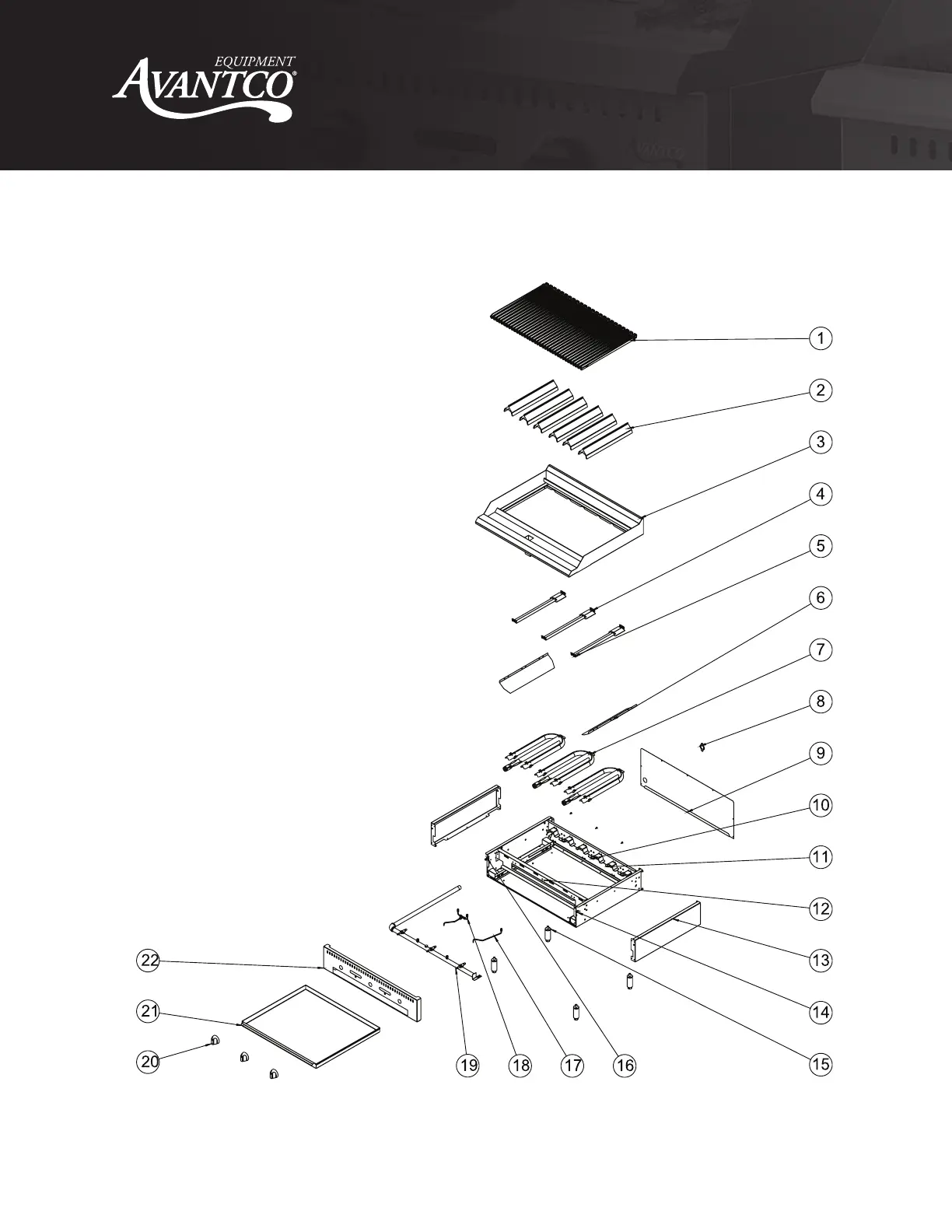 EQUIPMENT
AVANTCO®

1
2
3
4
5
6
7
8
9
10
11
12
13
14
15
16
17
18
19
20
21
22