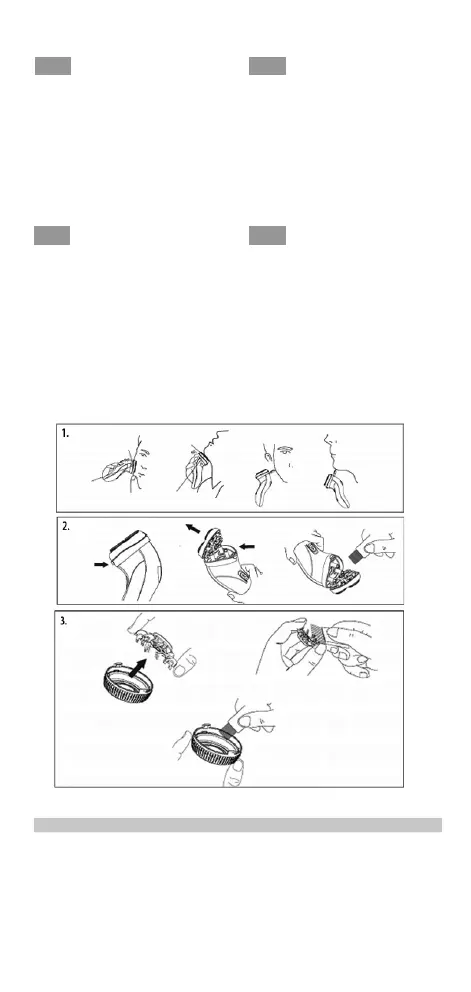 1.

2.

3.