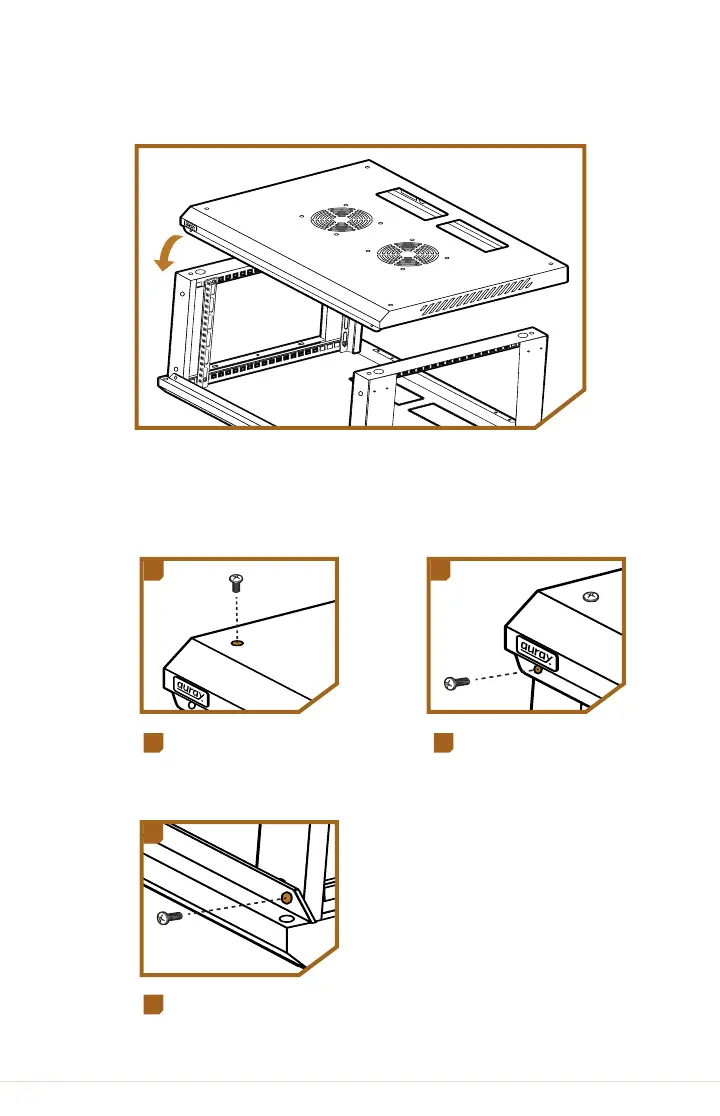 auray

auray