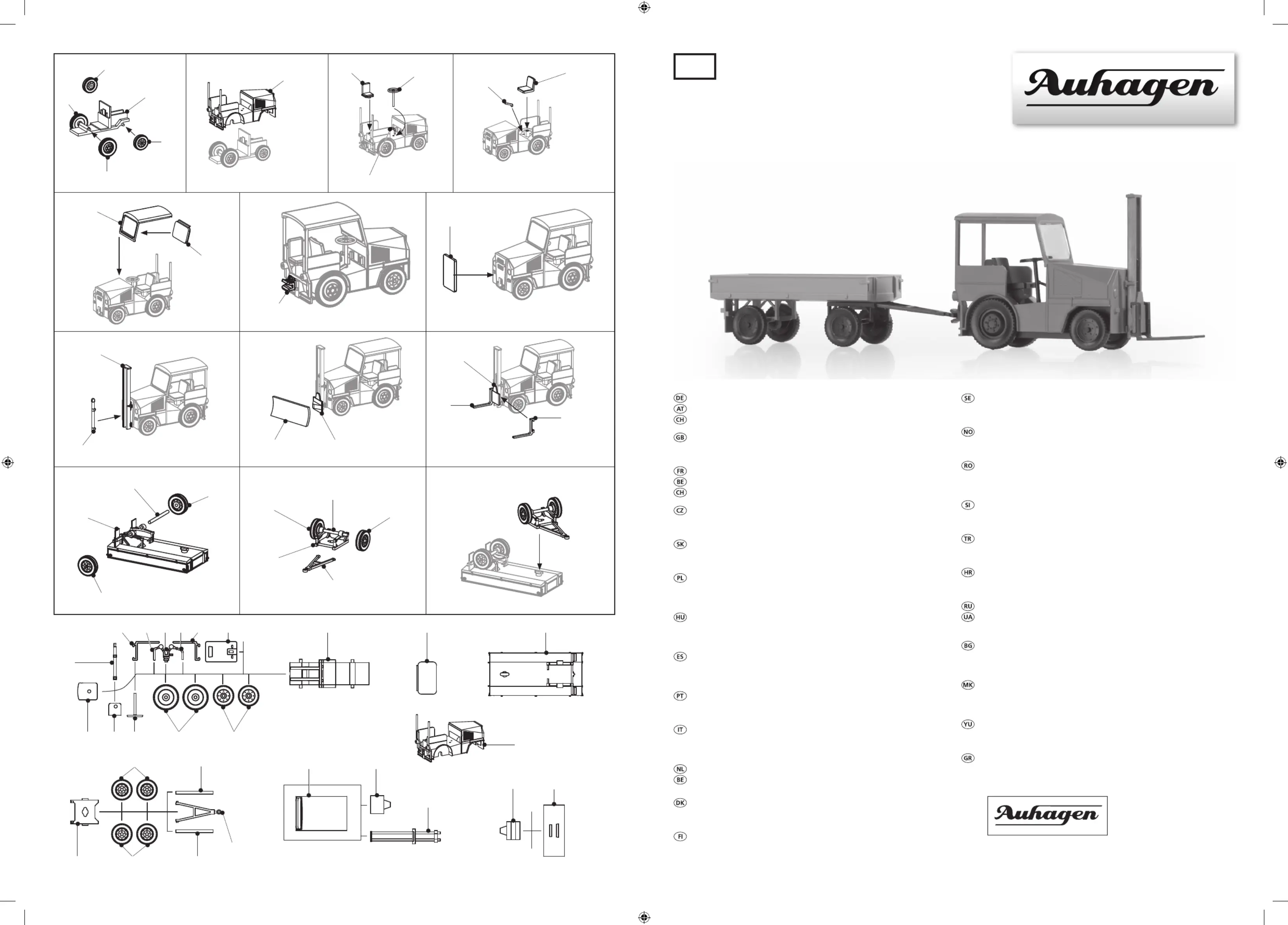 Auhagen

DE
AT
CH
GB
FR
BE
CH
CZ
SK
PL
HU
ES
PT
IT
NL
BE
DK
FI

SE
NO
RO
SI
TR
HR
RU
UA
BG
MK
YU
GR

Auhagen