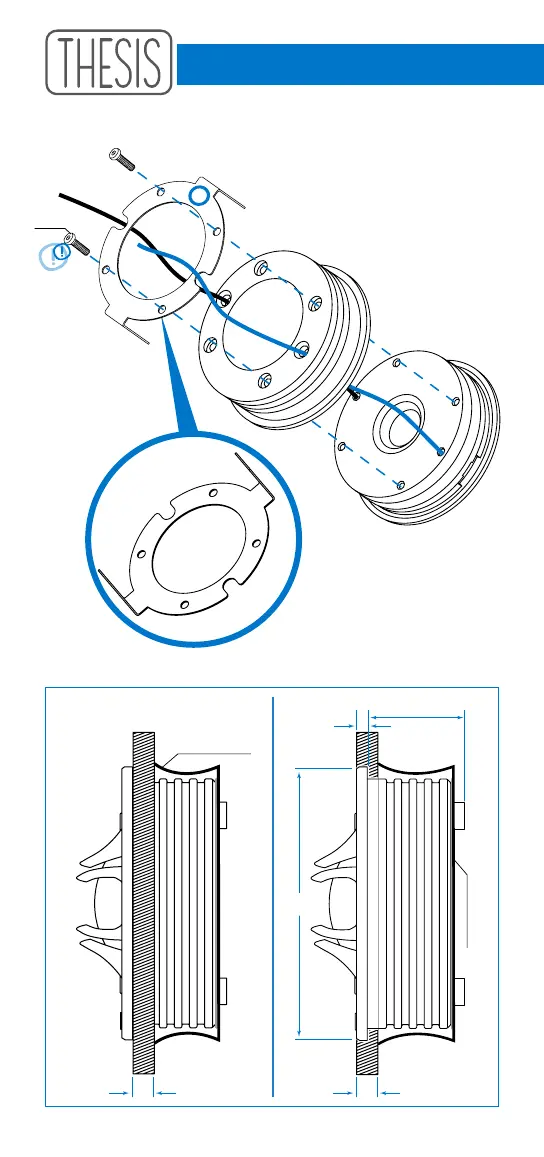 THESIS

!