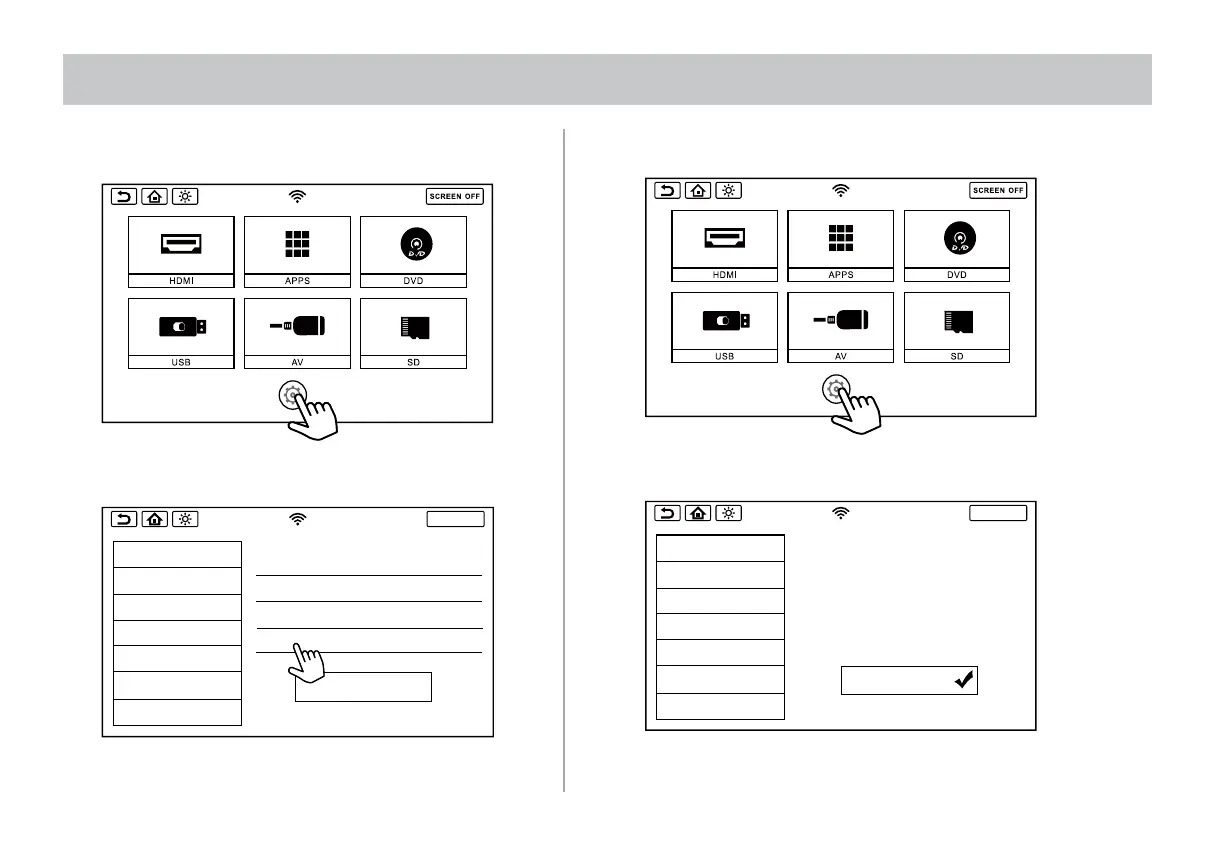 SCREEN OFF

HDMI

APPS

DVD

USB

AV

SD

SCREEN OFF

HDMI

APPS

DVD

USB

AV

SD