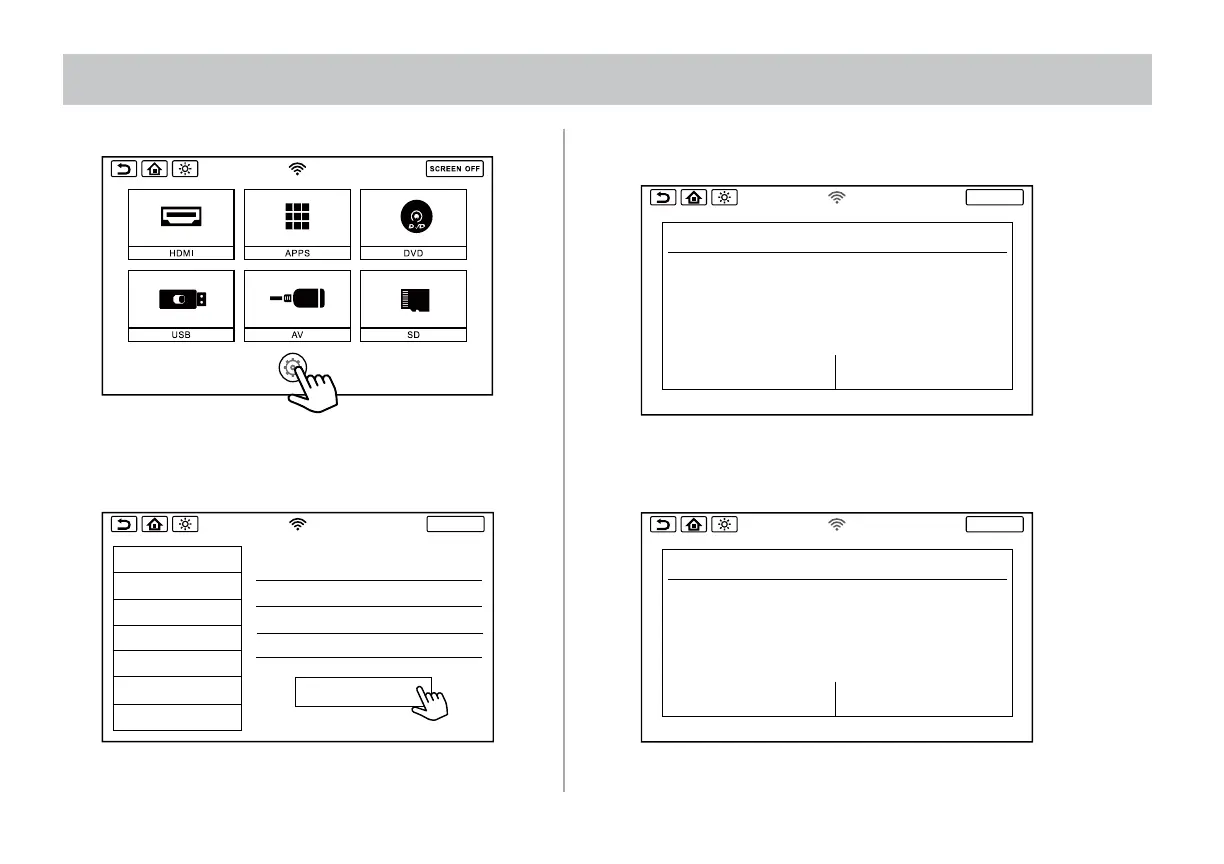 SCREEN OFF

HDMI

APPS

DVD

USB

AV

SD