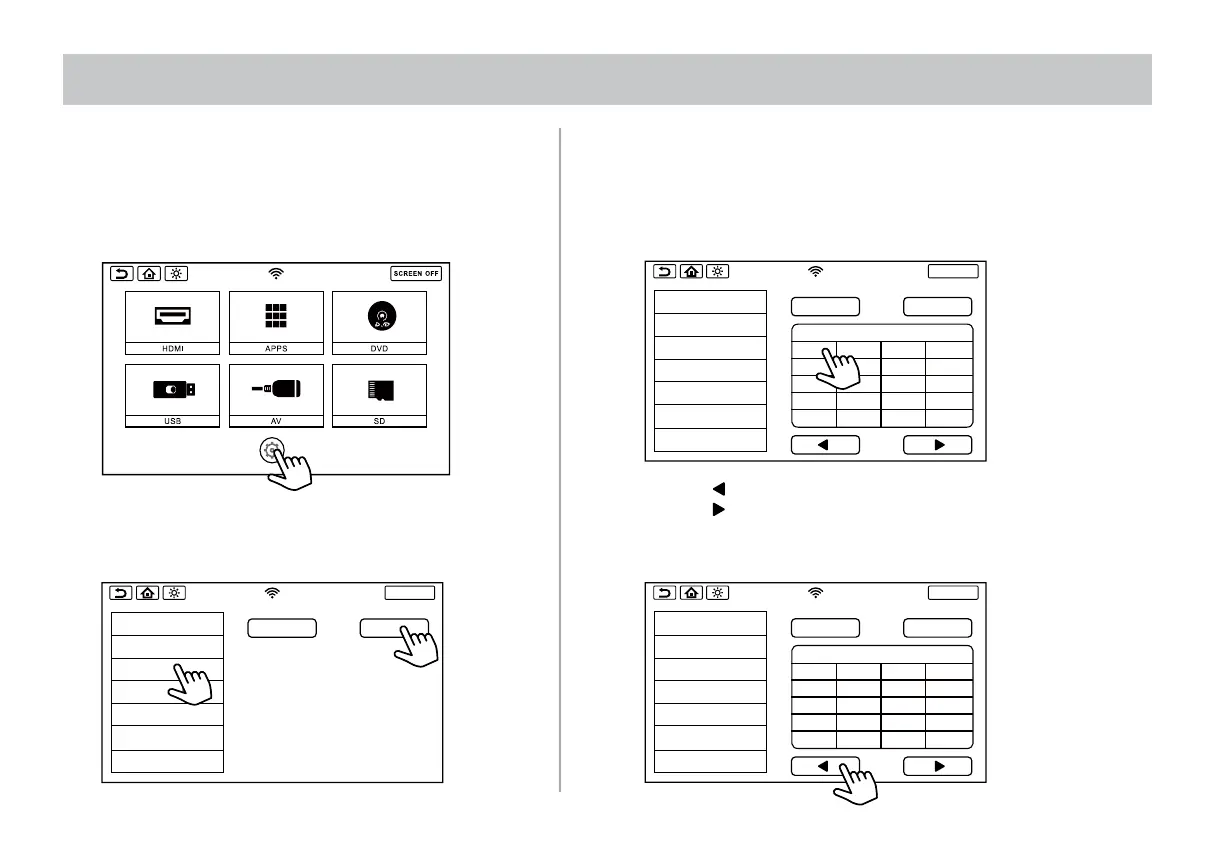 SCREEN OFF

HDMI

APPS

DVD

USB

AV

SD