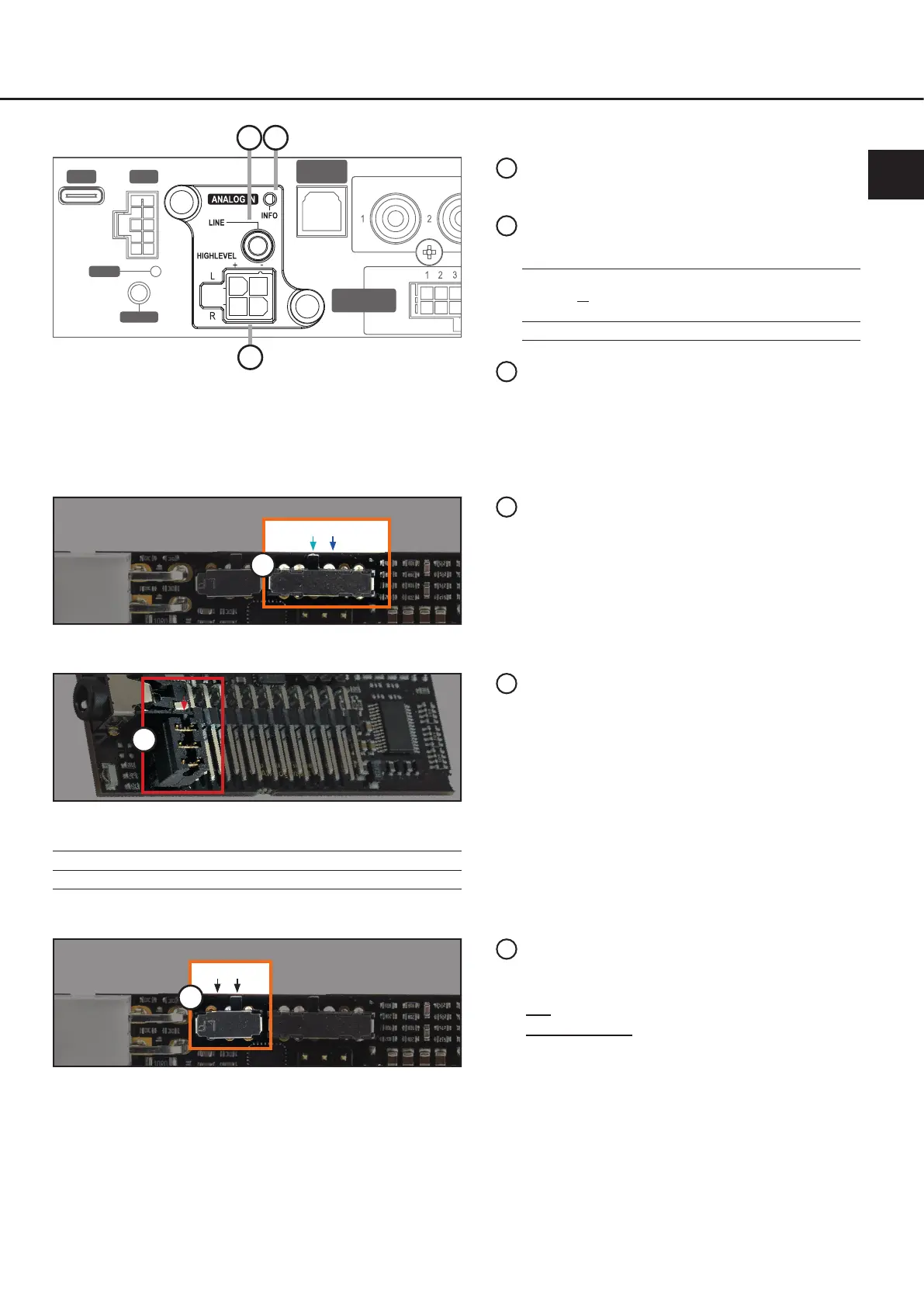 ANALOG IN

INFO

LINE

HIGHLEVEL

+

-

L

R

1

2

1 2 3