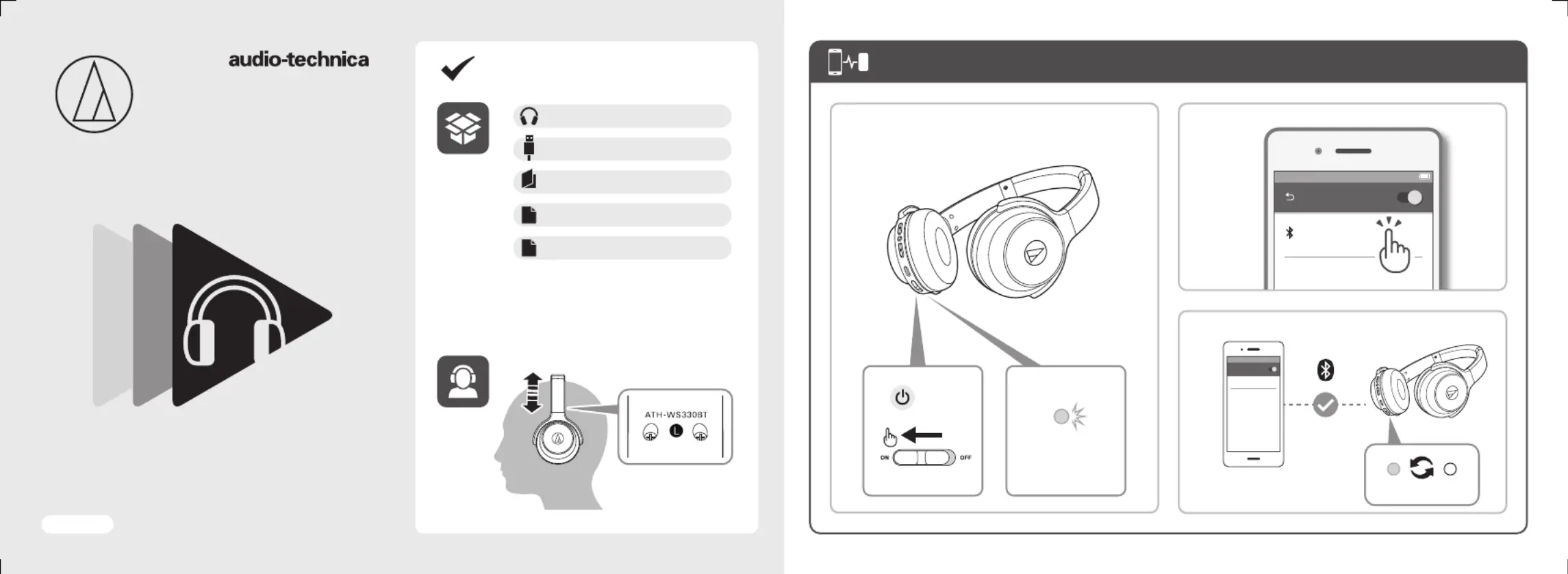 audio-technica

ATH-WS330BT
L

ON OFF