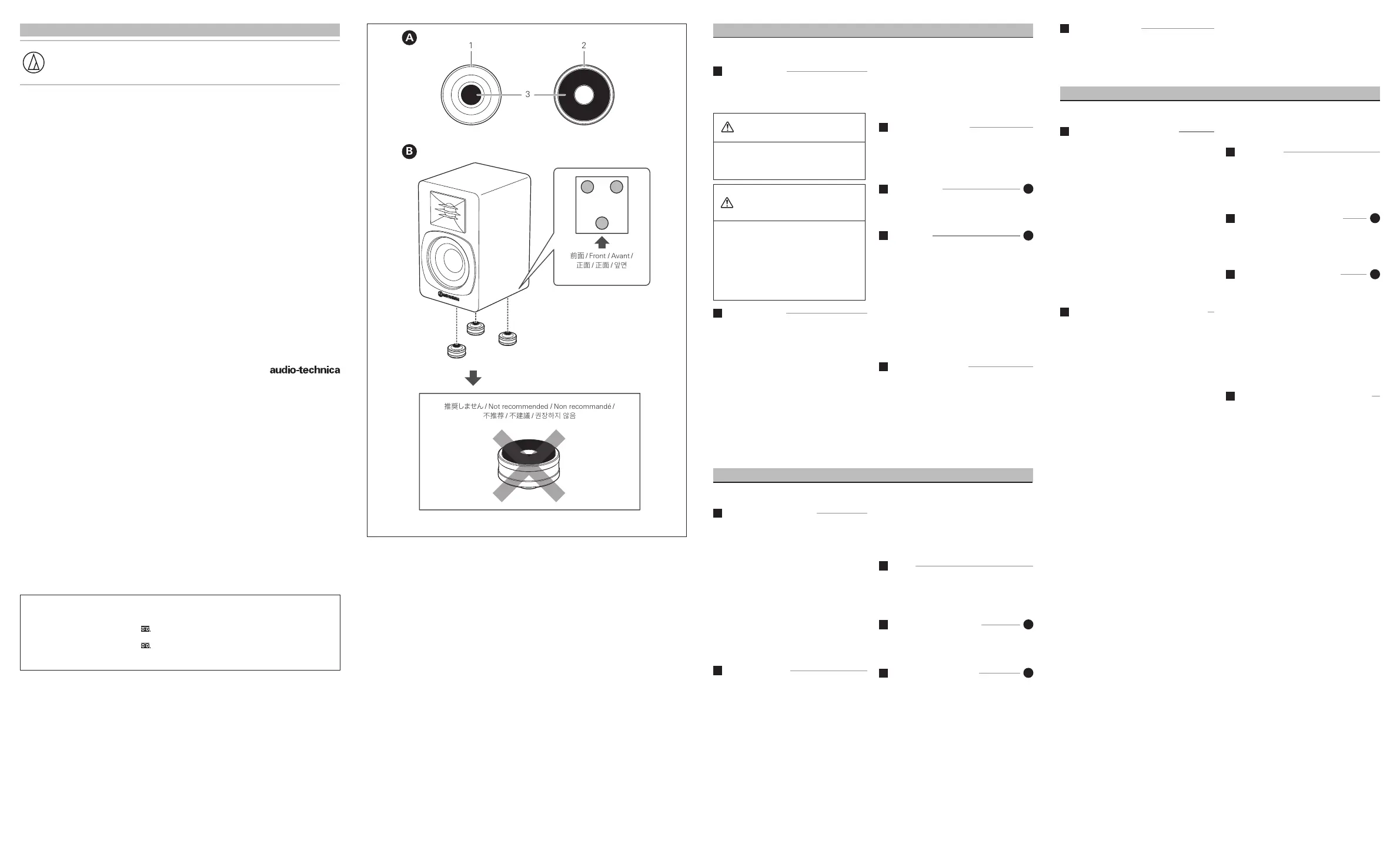 audio-technica

A
1
2
3

B

前面 / Front / Avant / 正面 / 正面 / 앞면

推奨しません / Not recommended / Non recommandé / 不推荐 / 不建議 / 권장하지 않음