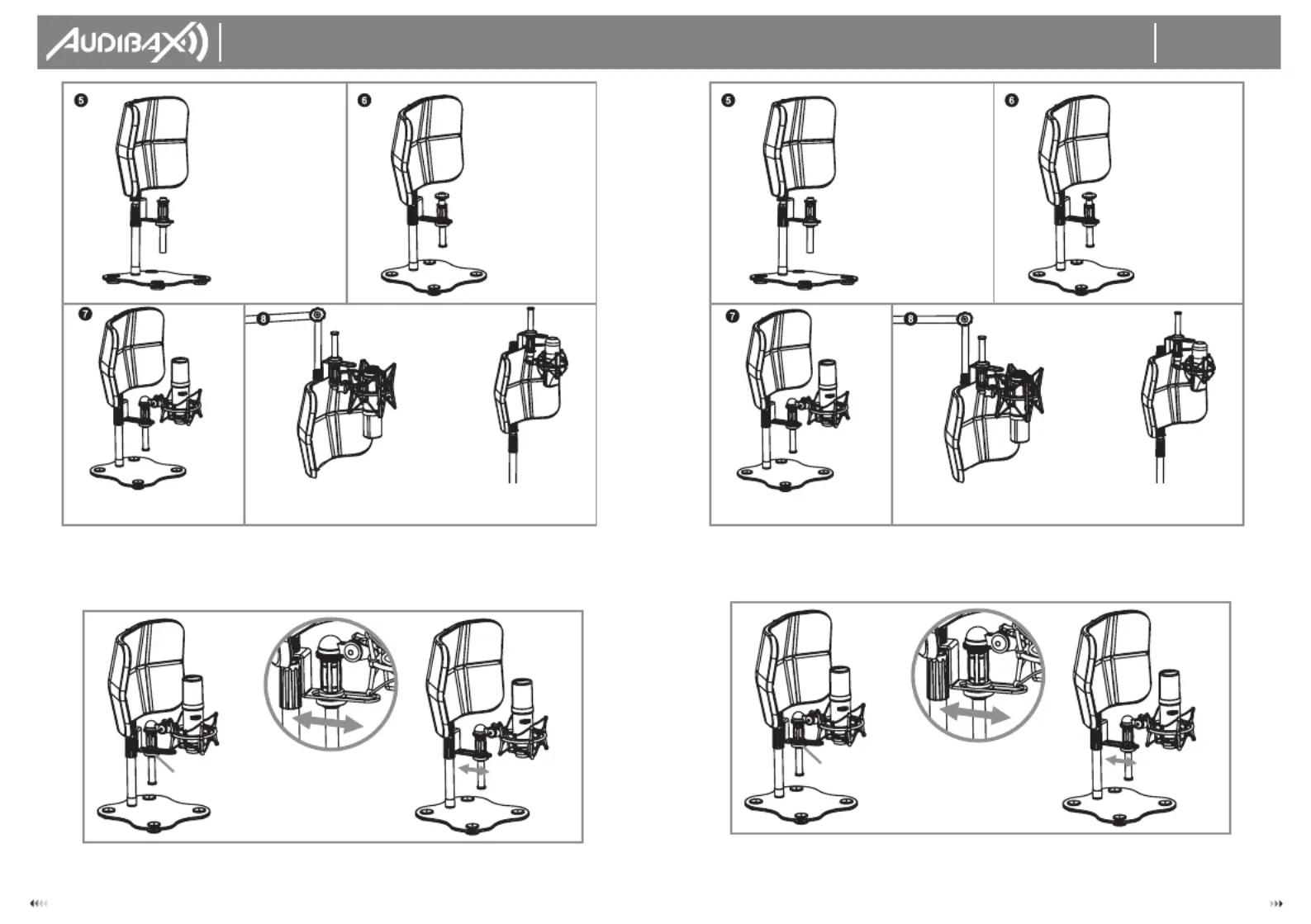 AUDIBAX

5

6

7

8

5

6

7

8