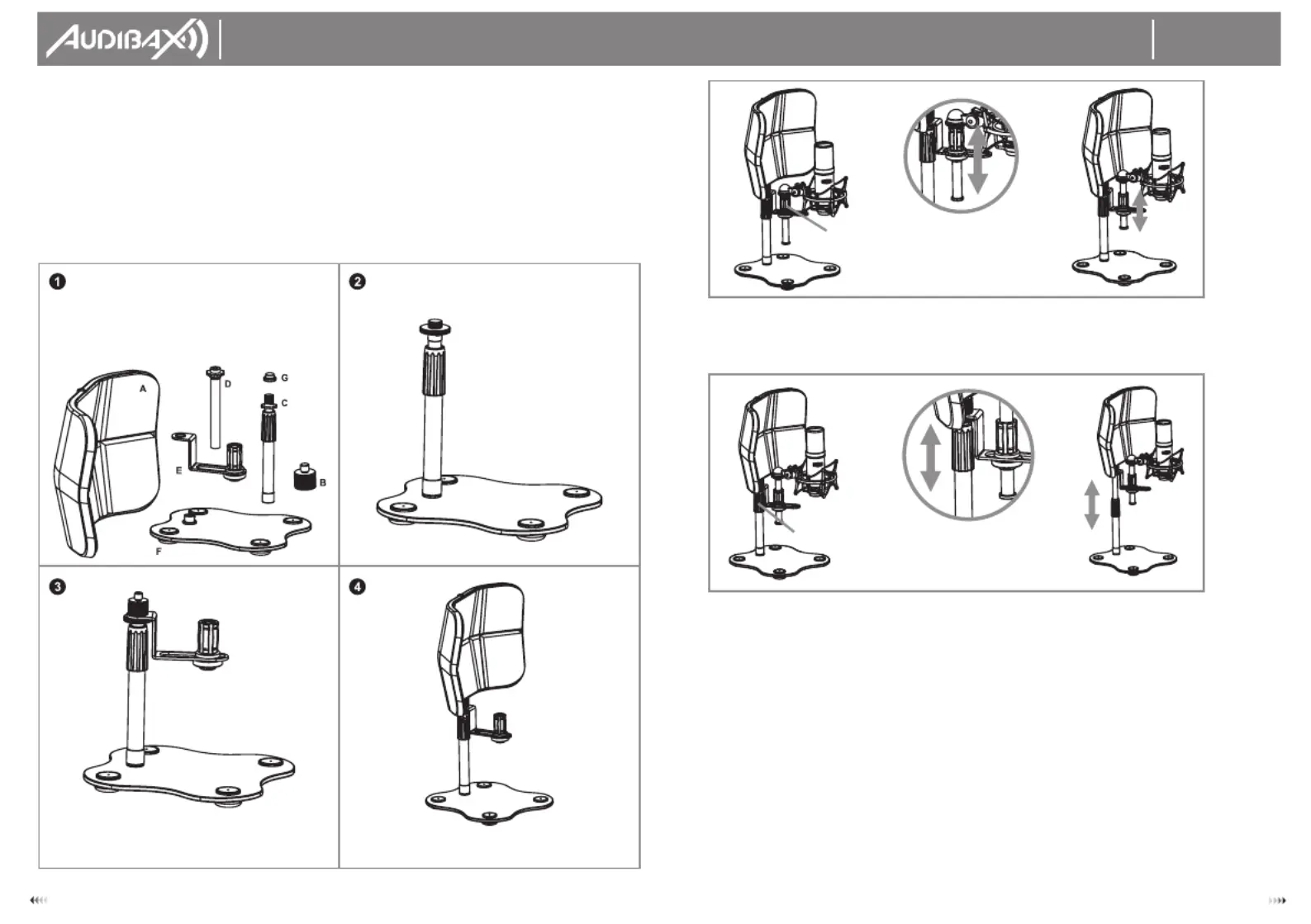 AUDIBAX

1

A
D
G
C
E
B
F

2

3

4