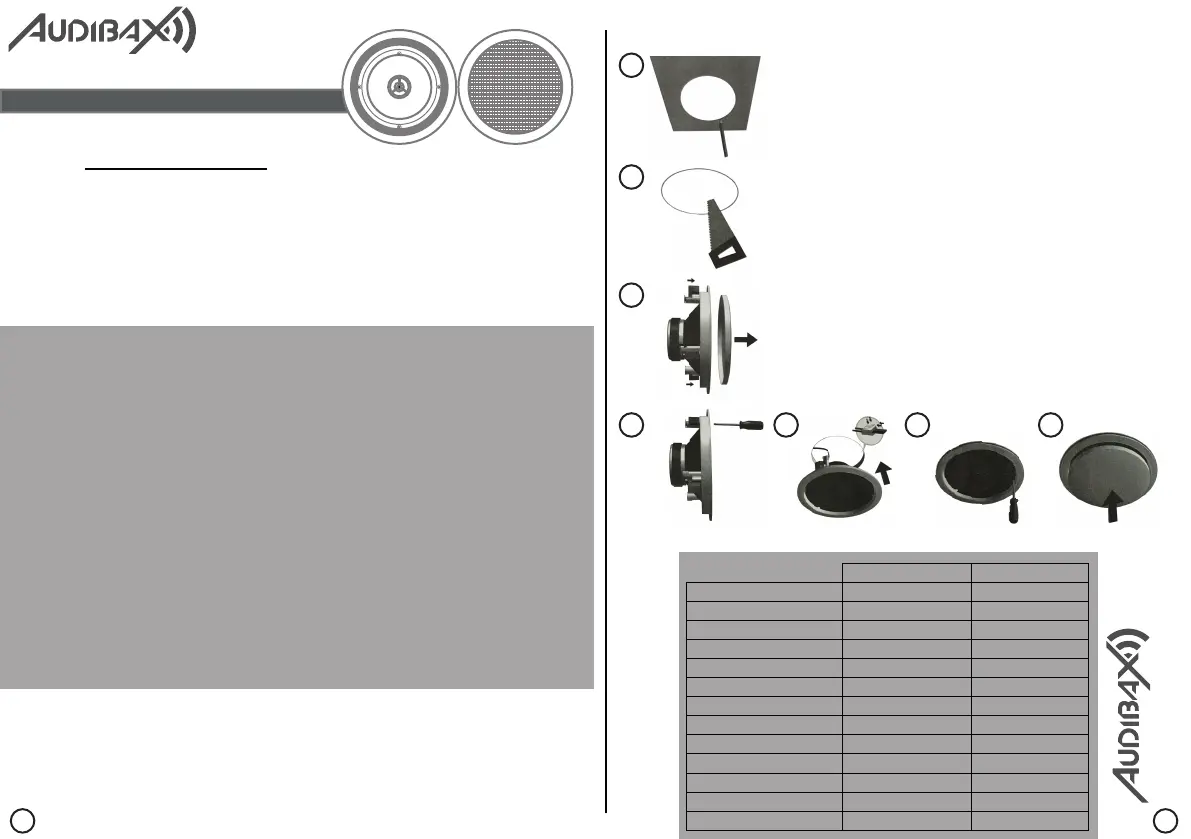 AUDIBAX

AUDIBAX