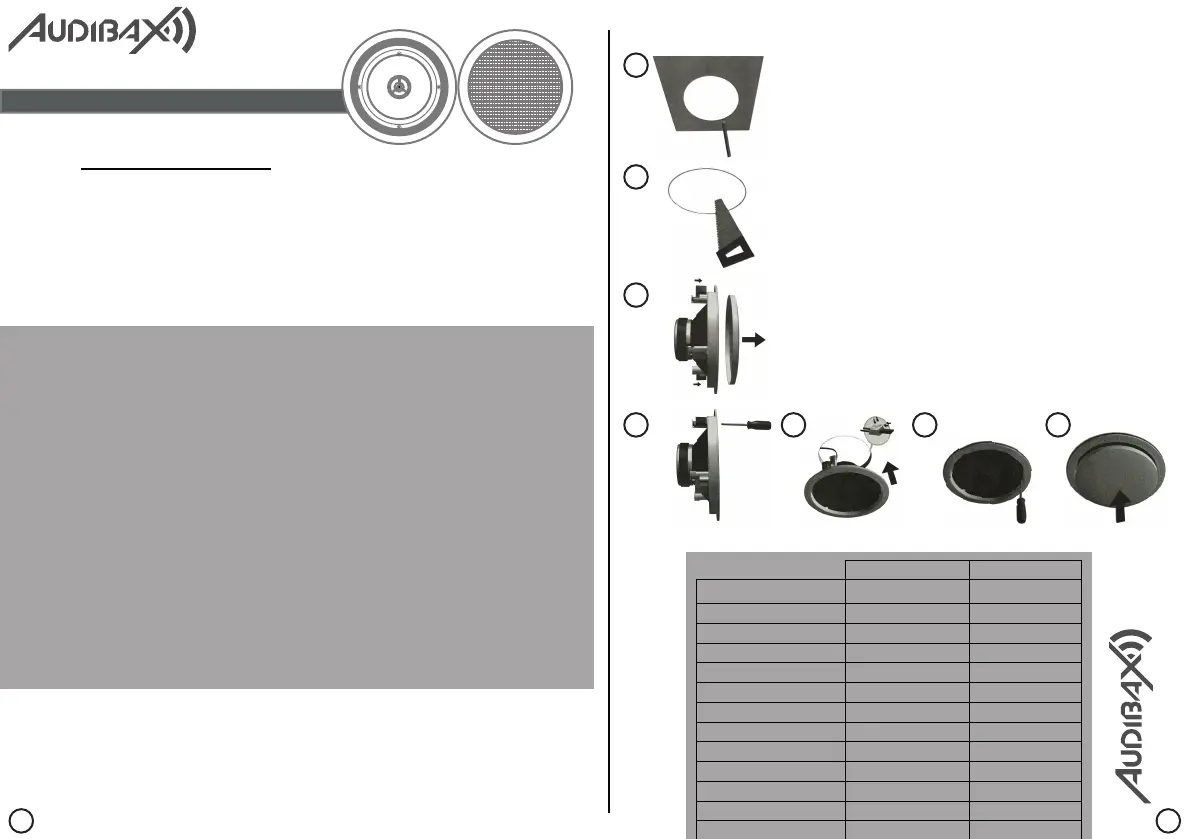 AUDIBAX

AUDIBAX