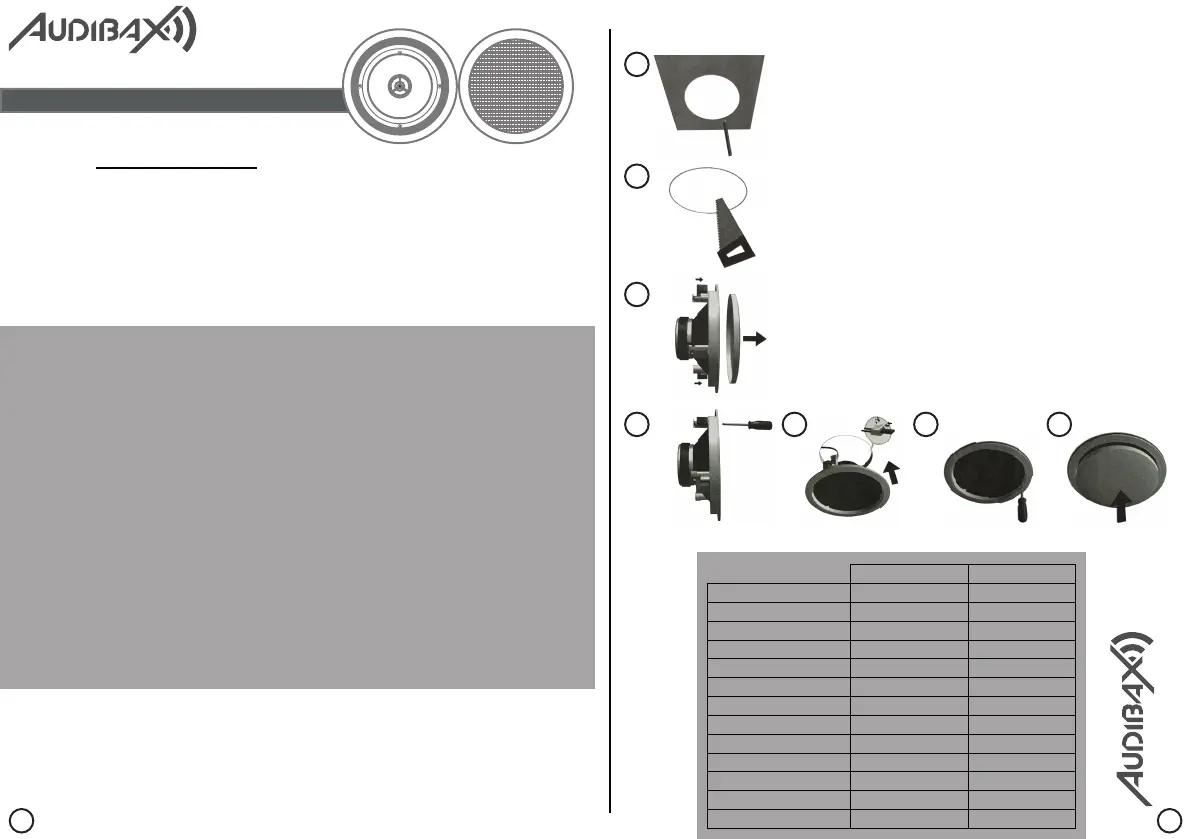 AUDIBAX

AUDIBAX