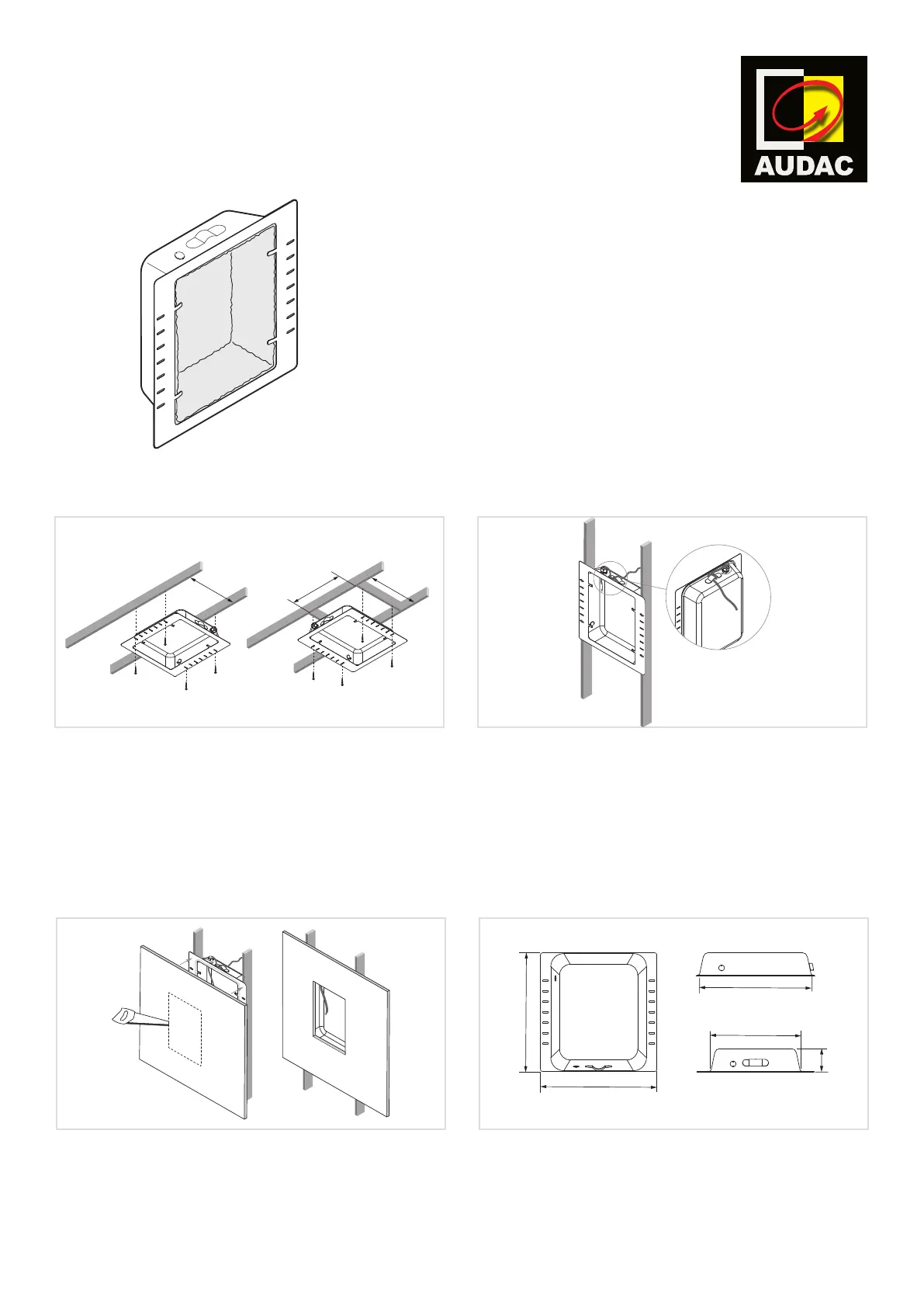 AUDAC