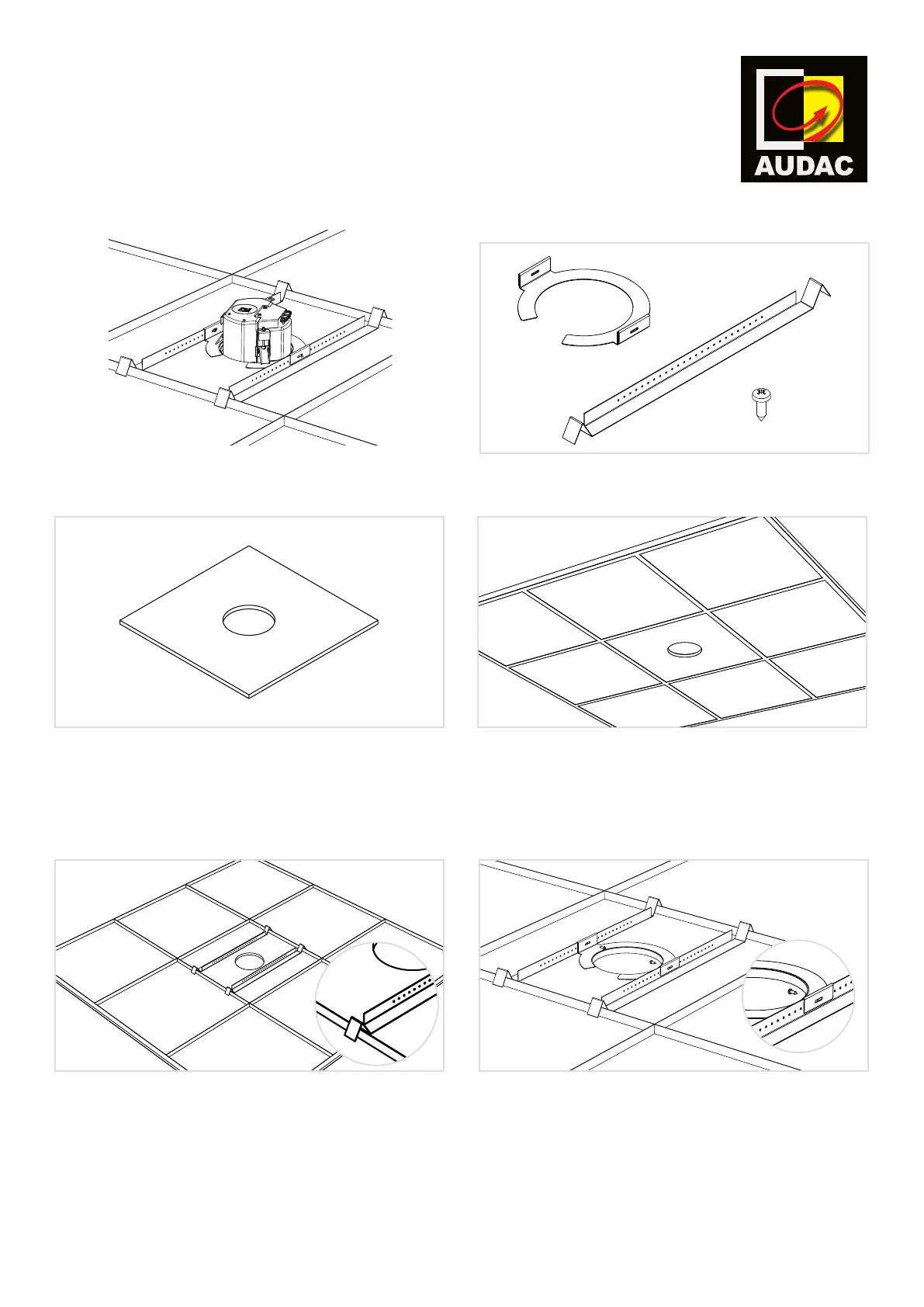 AUDAC