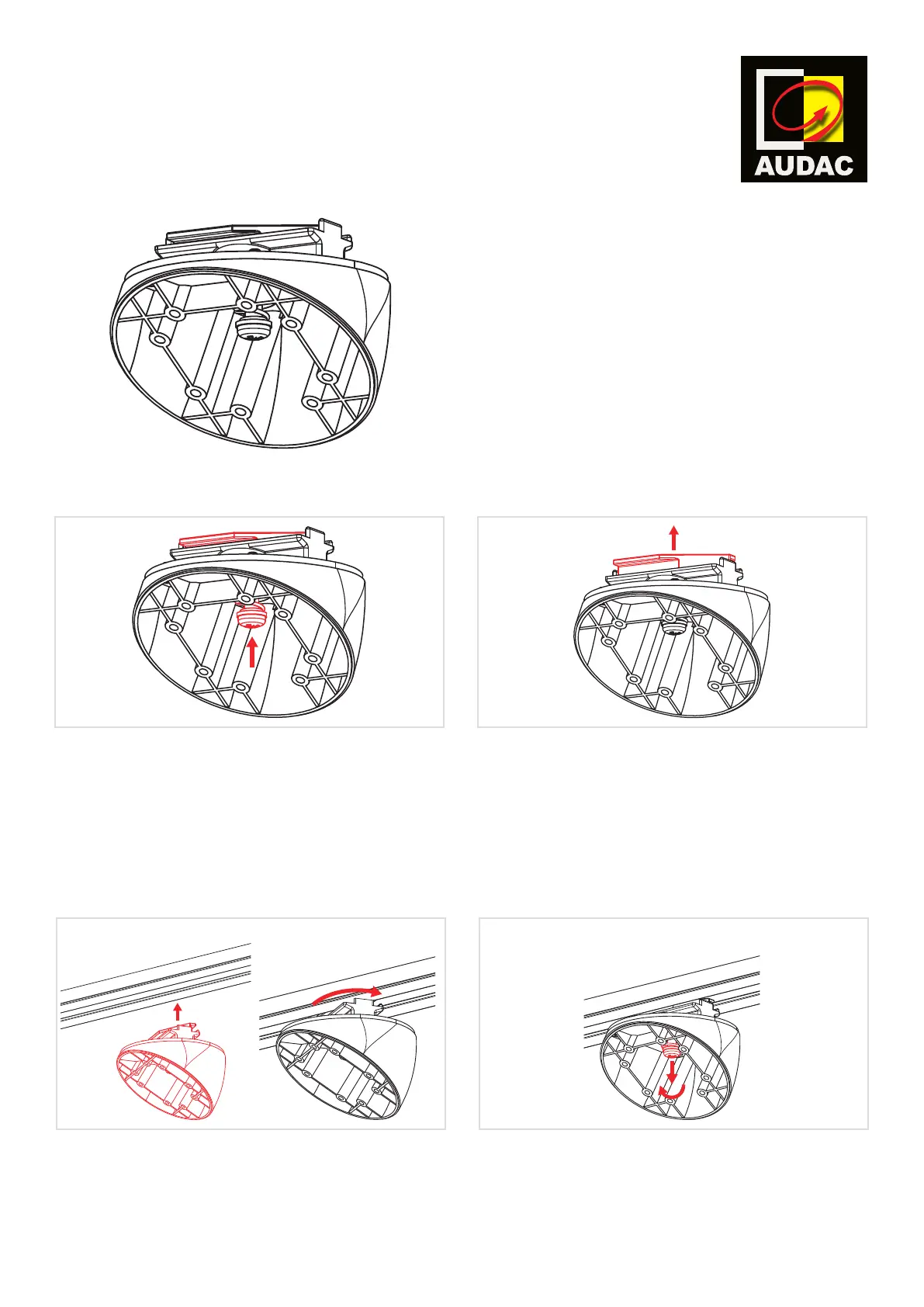 AUDAC