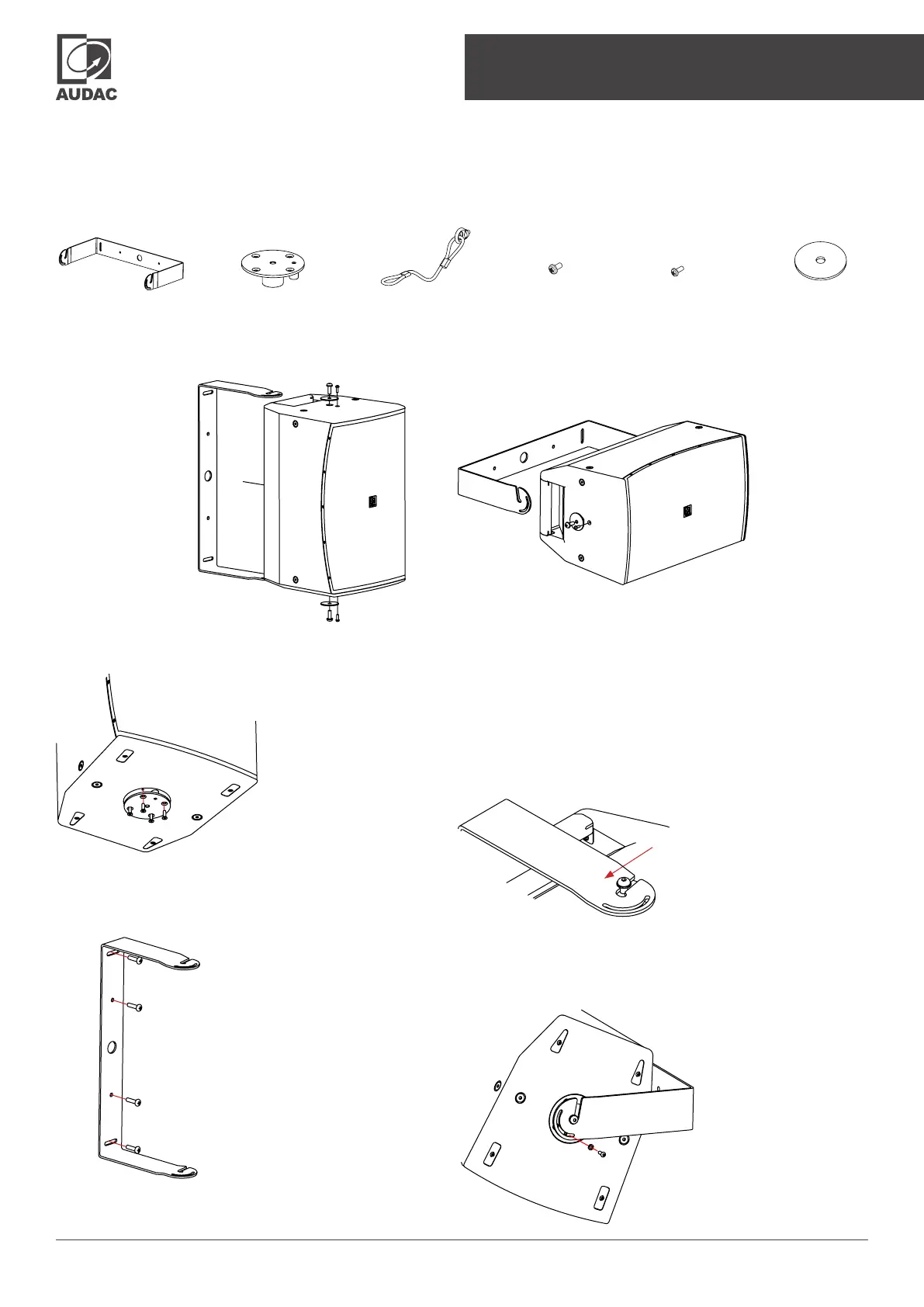 AUDAC