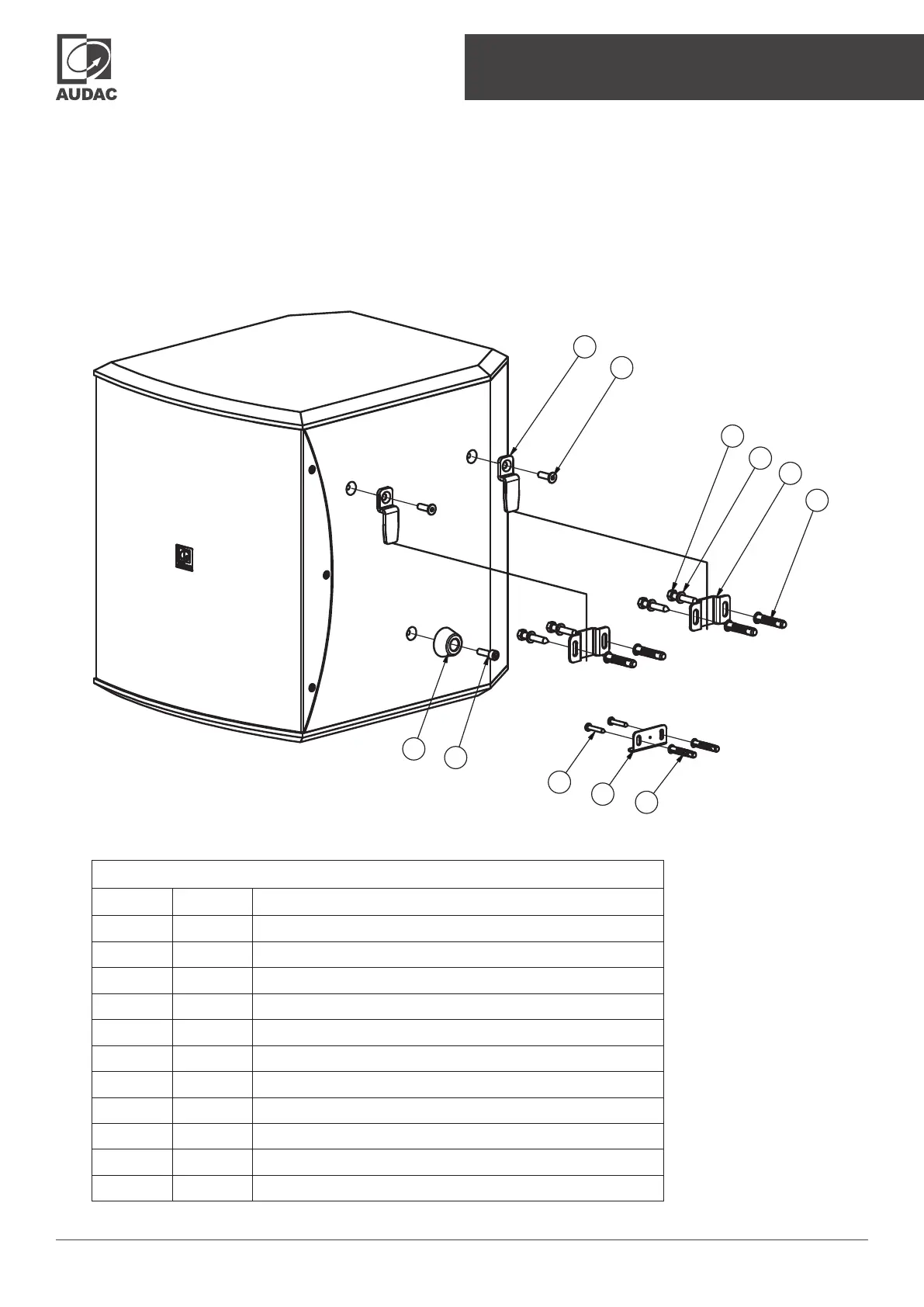 AUDAC