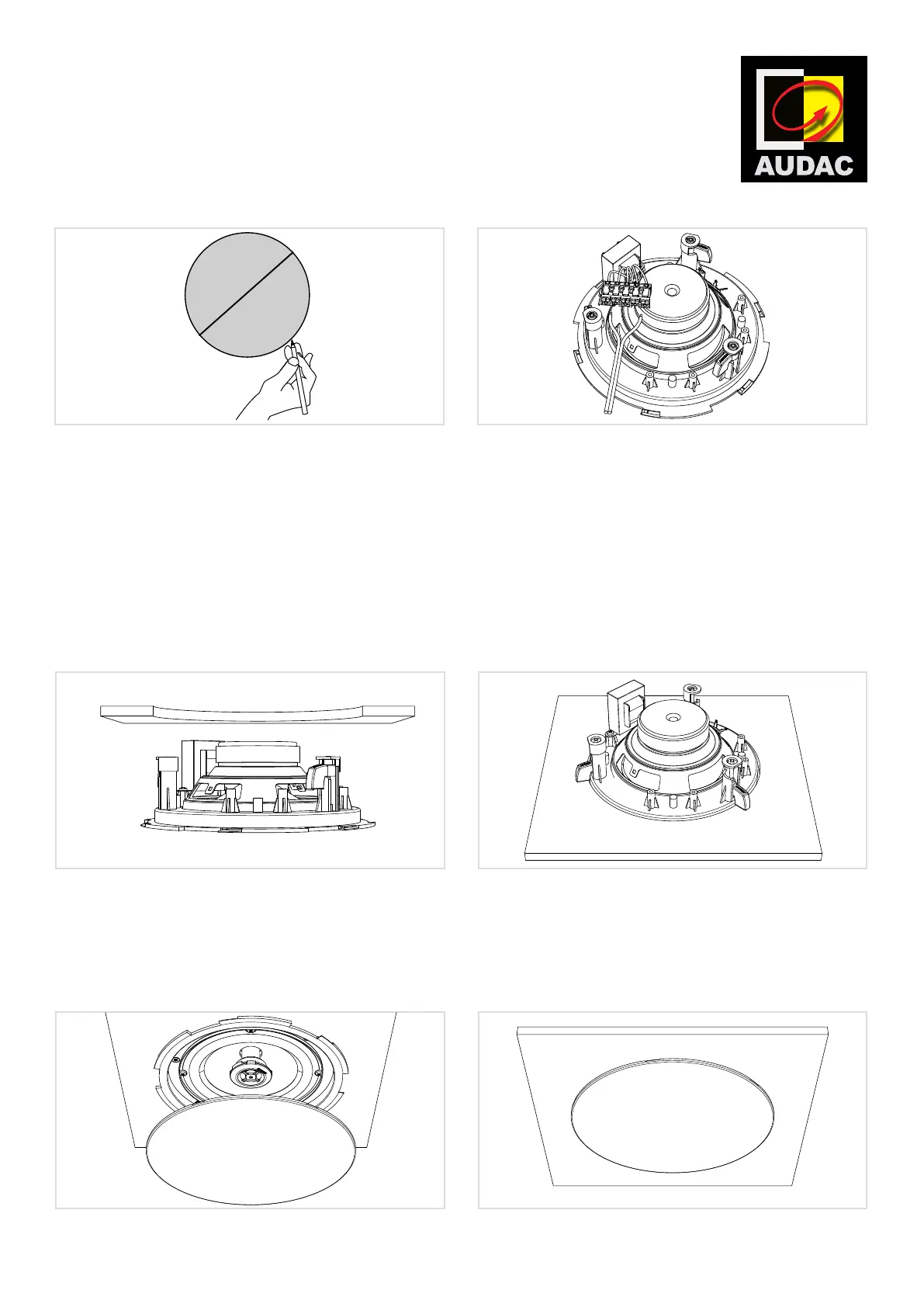 AUDAC