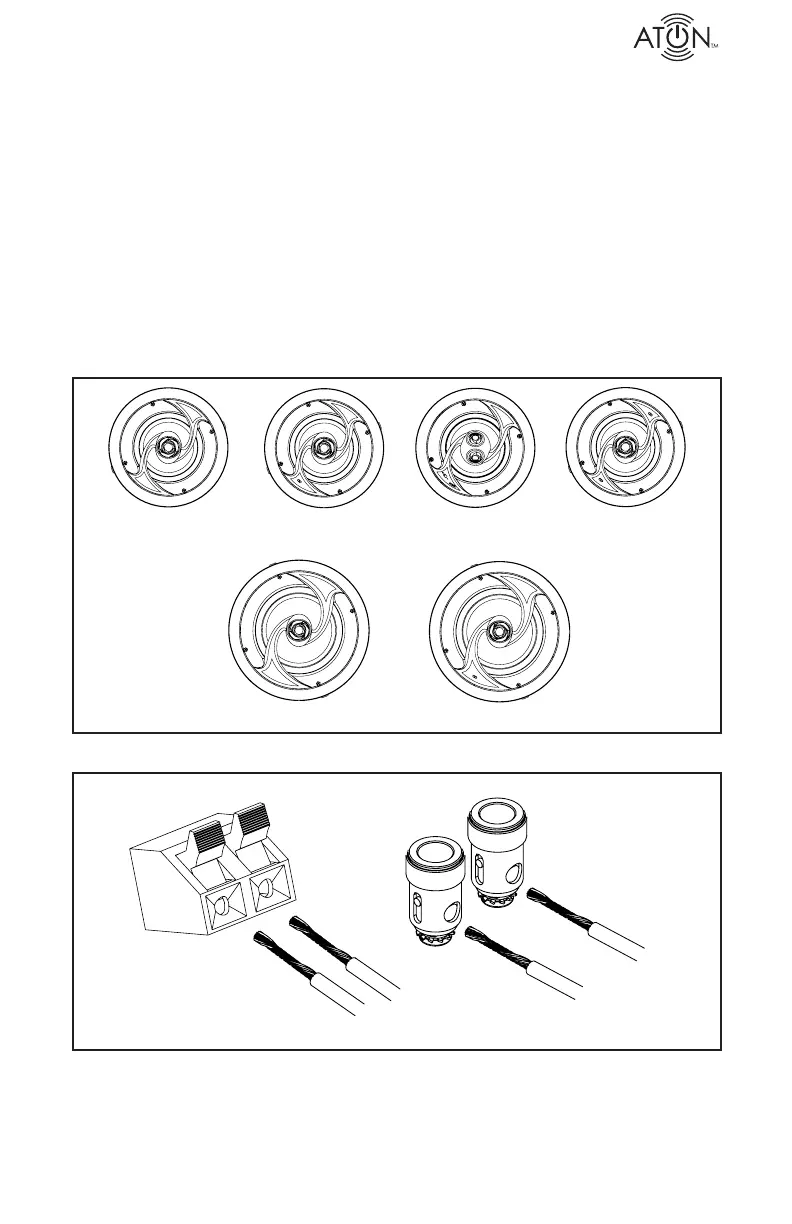 ATON™