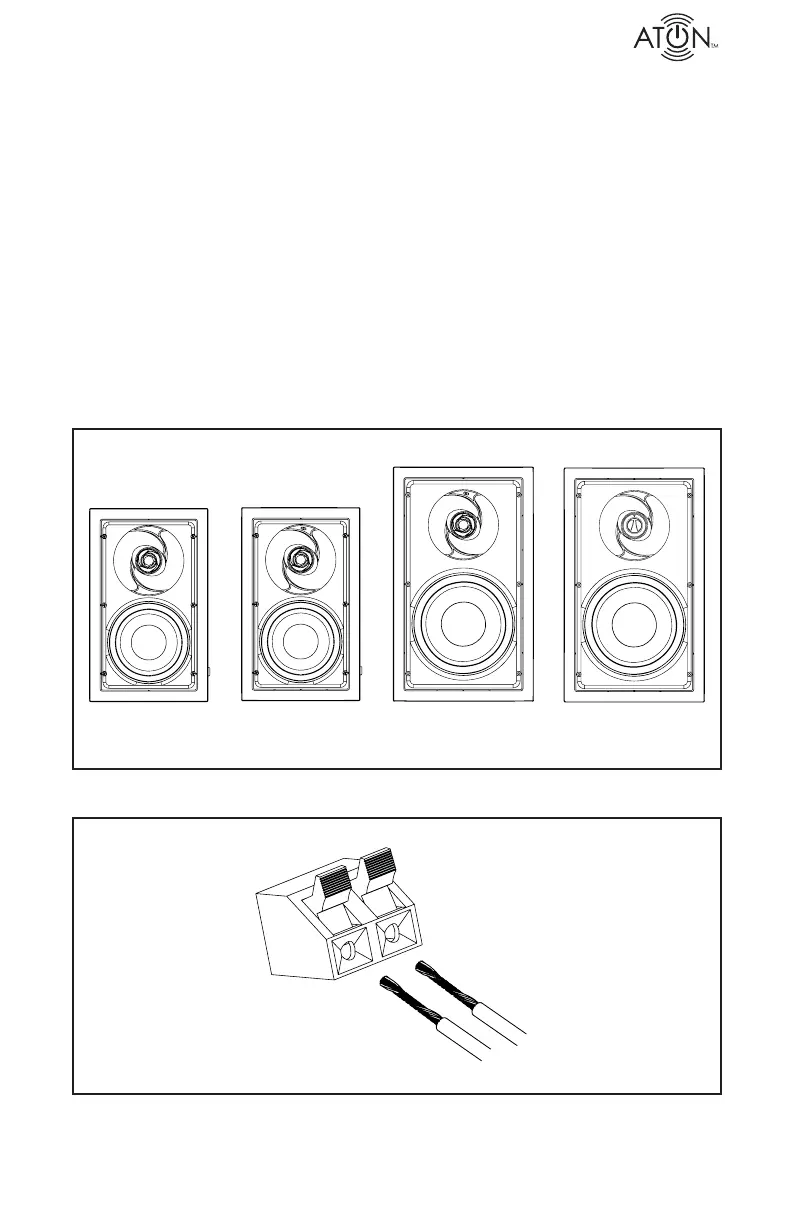 ATON™