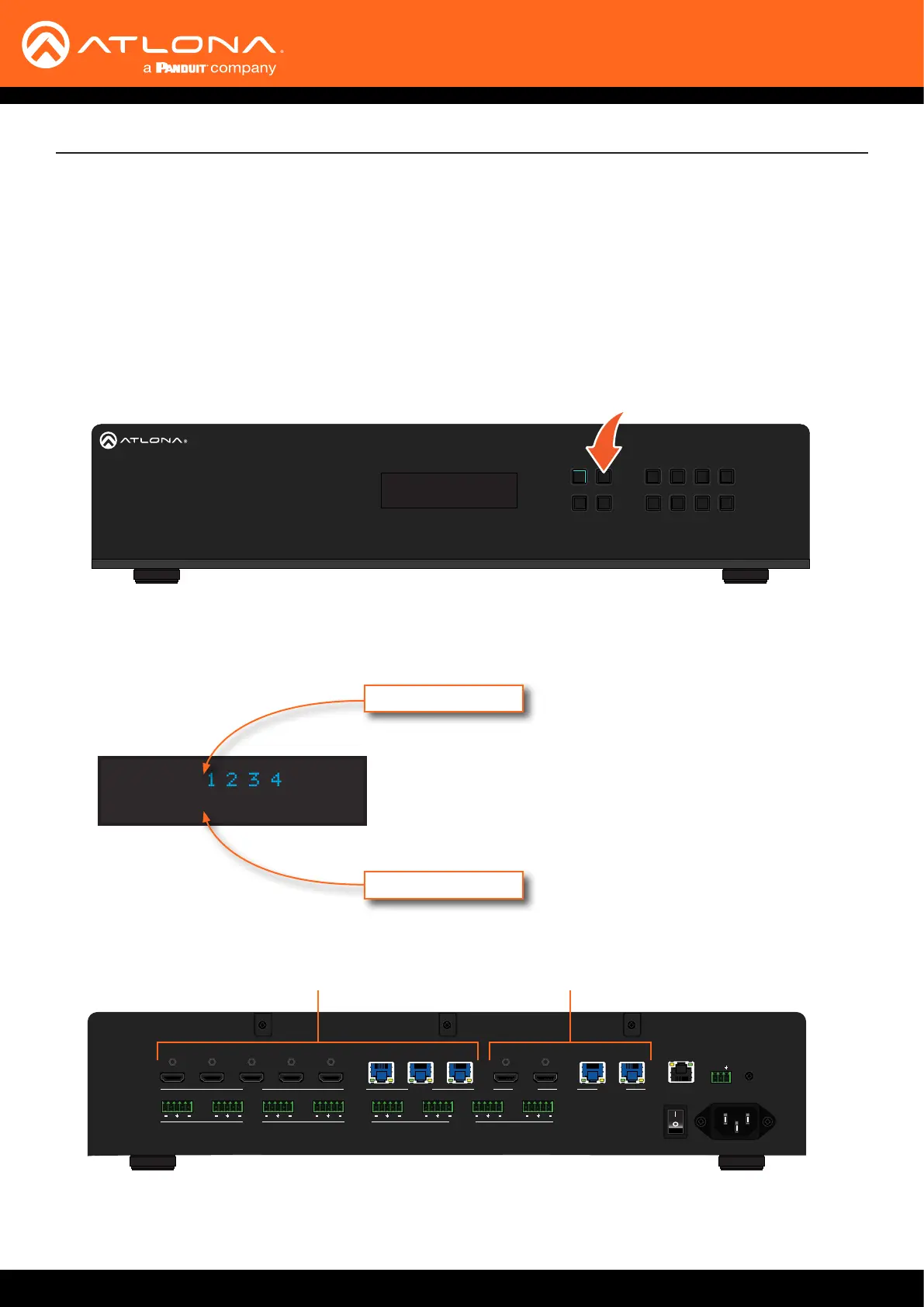 ATLONA
a PANDUIT company

ATLONA

1 2 3 4