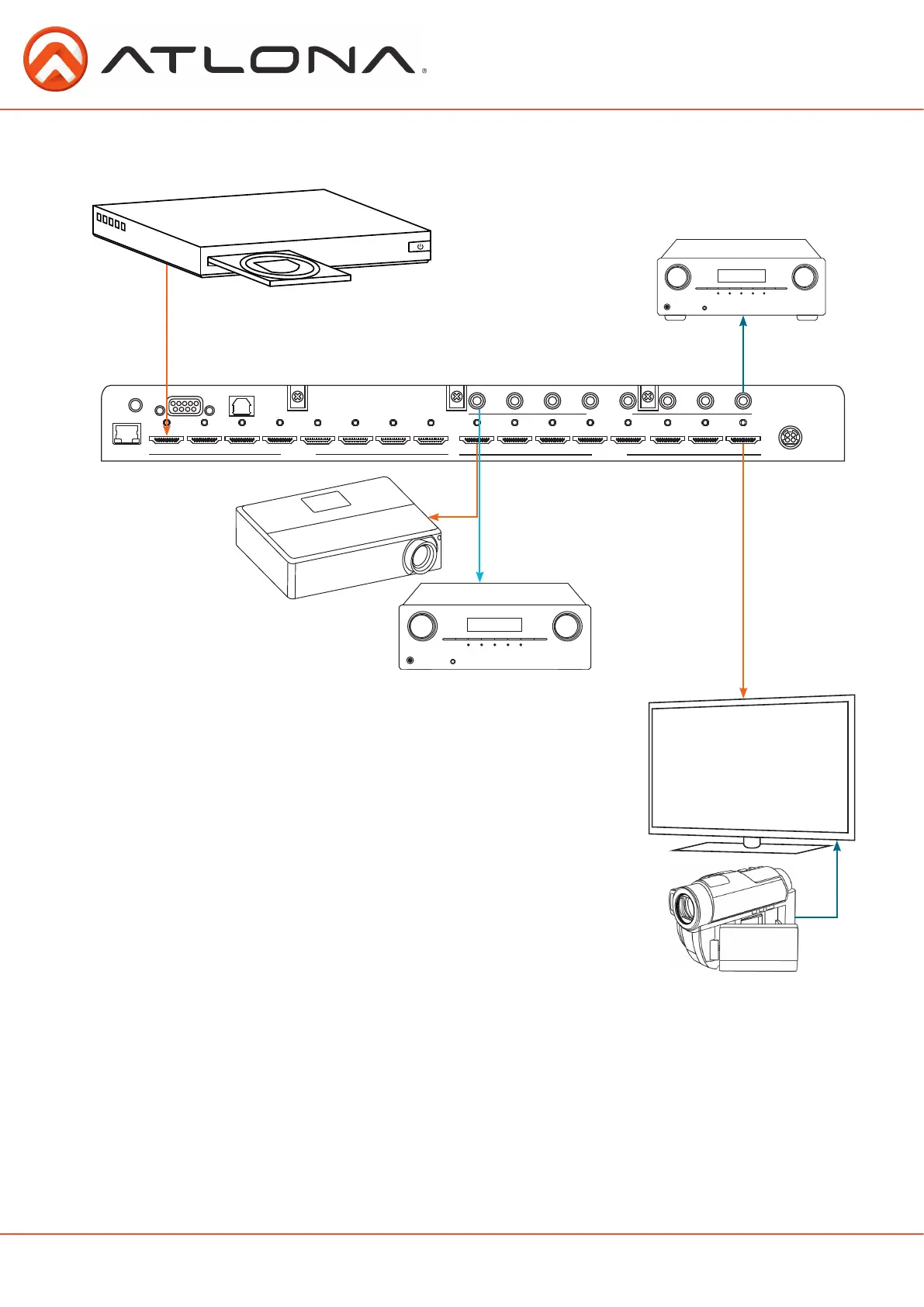 ATLONA