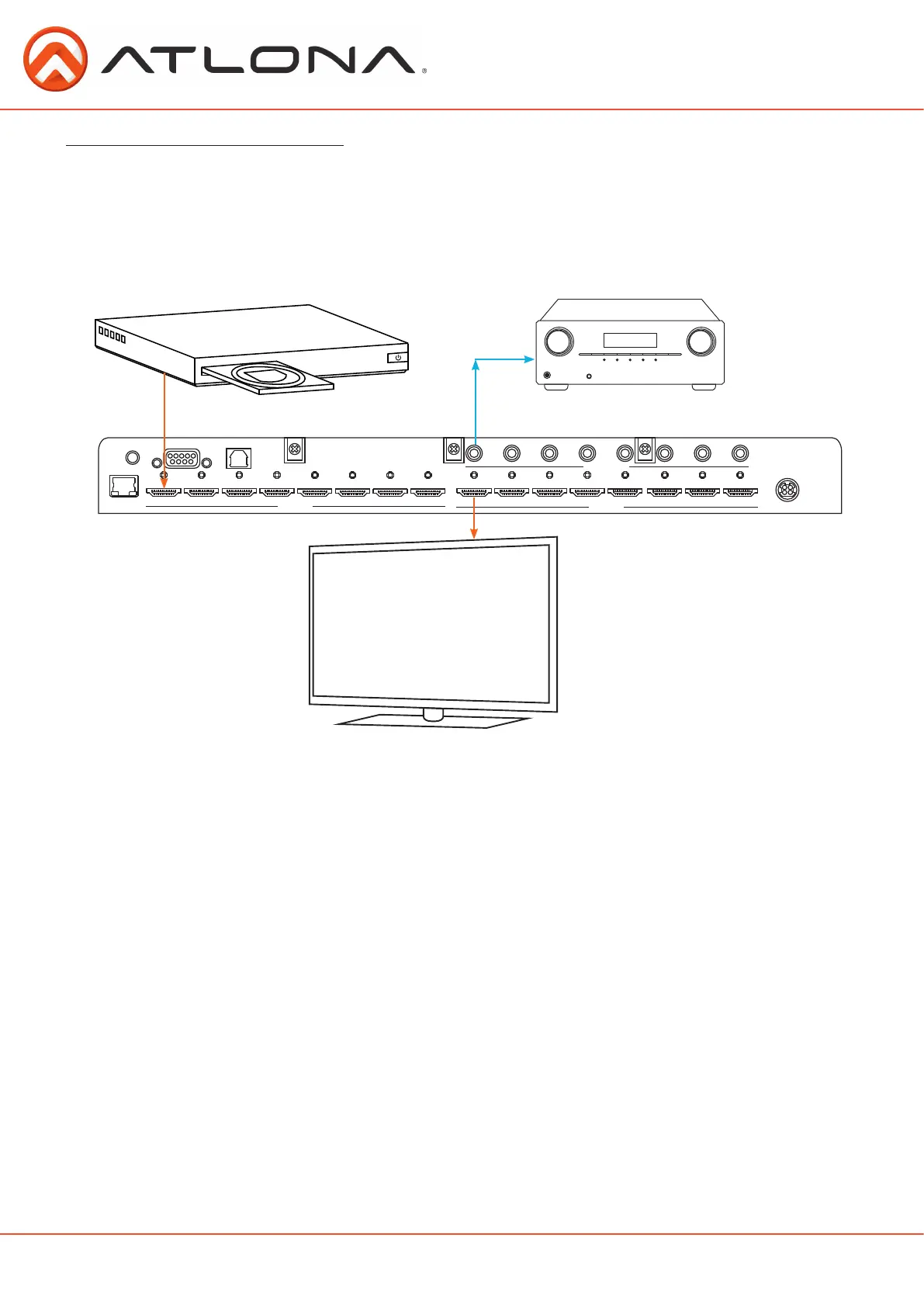 ATLONA®