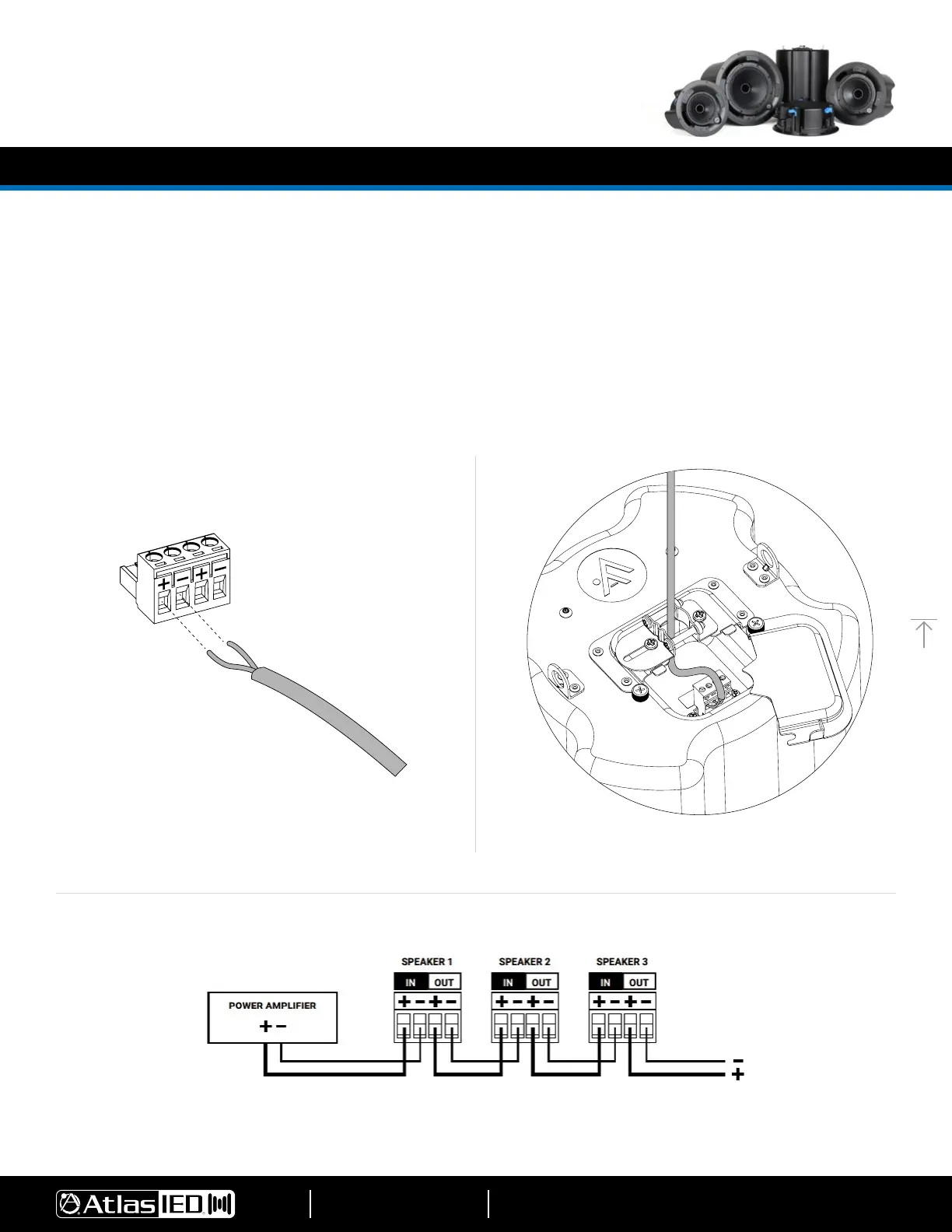 + − + −

SPEAKER 1

IN OUT

+ − + −

SPEAKER 2

IN OUT

+ − + −

SPEAKER 3

IN OUT

+ − + −

POWER AMPLIFIER

+ −

−

+

AtlasIED