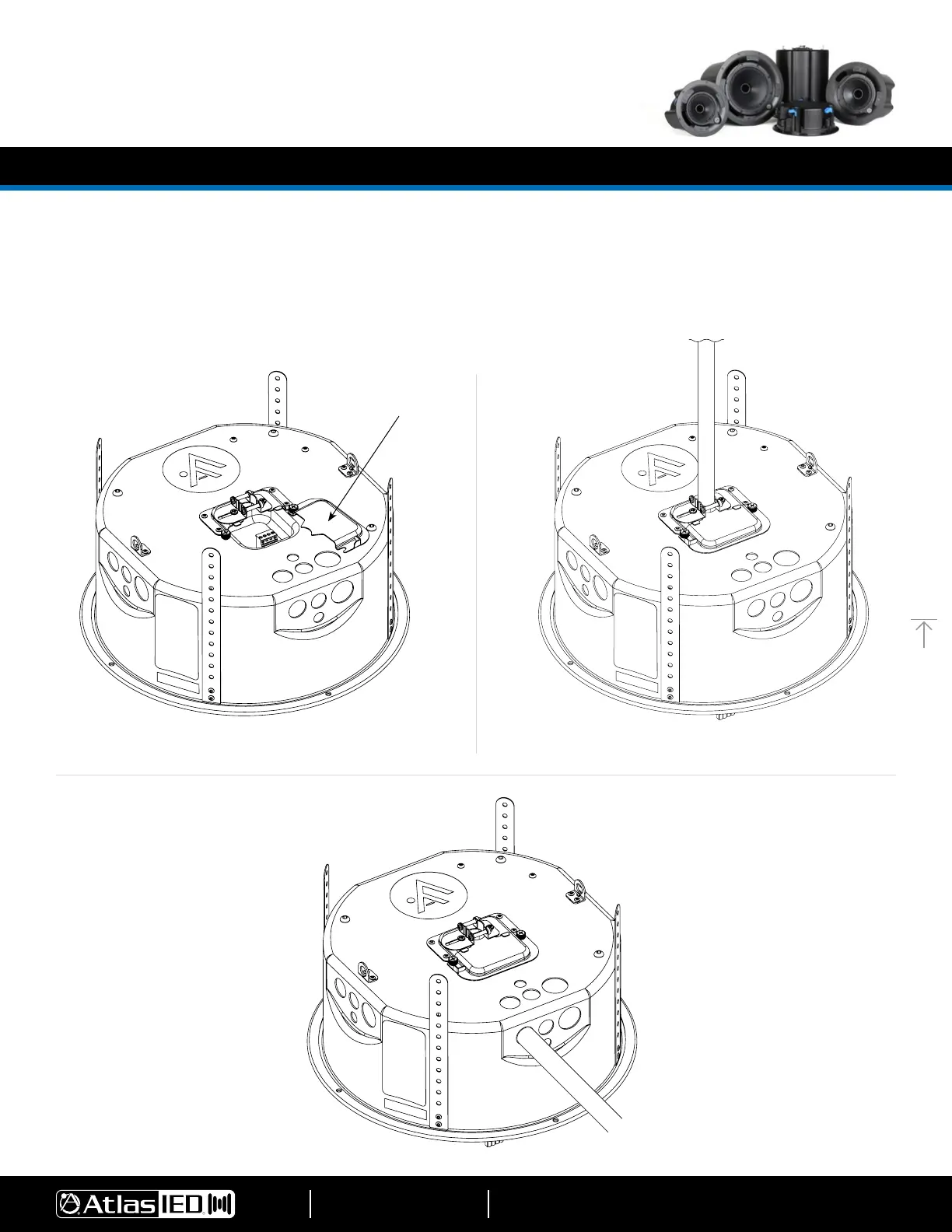 AtlasIED