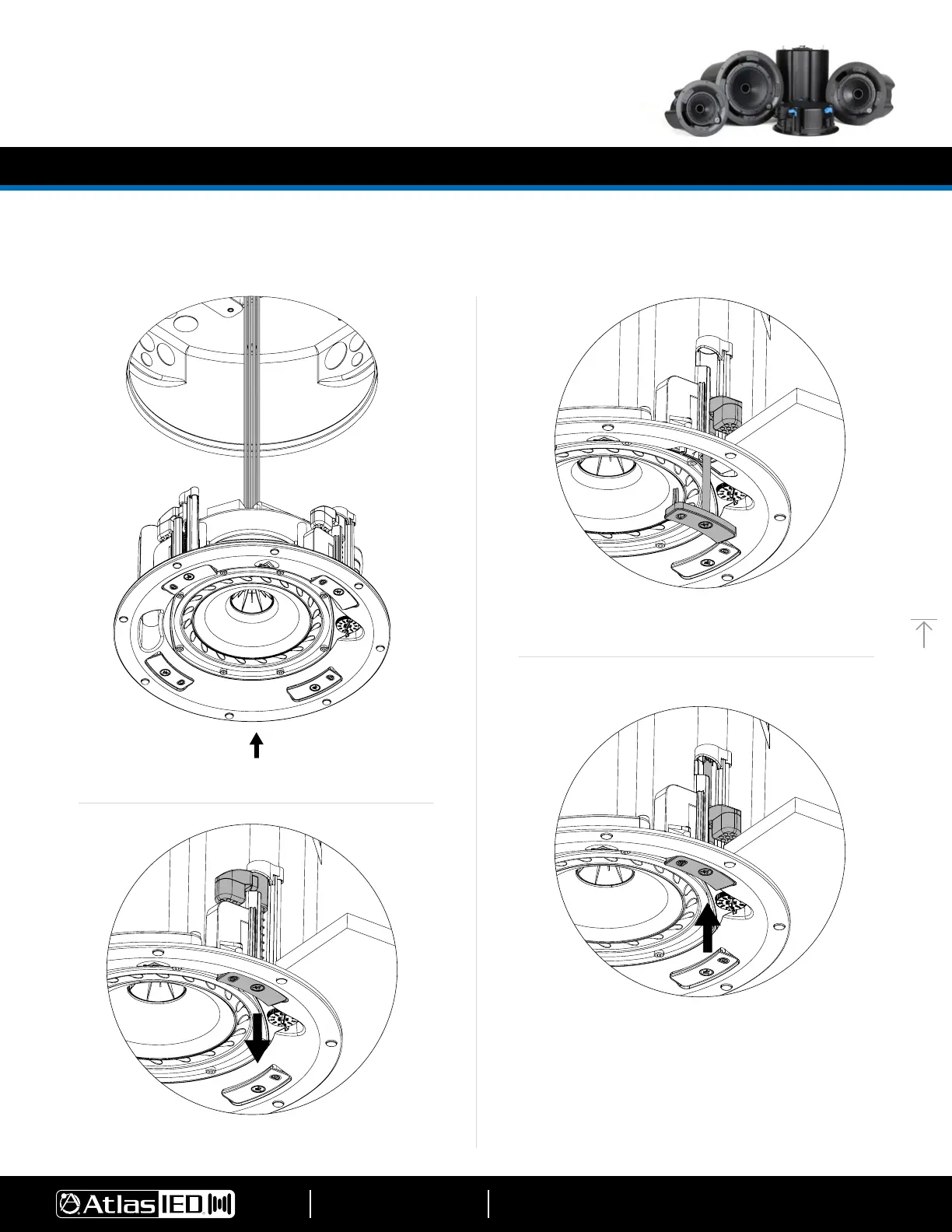 AtlasIED