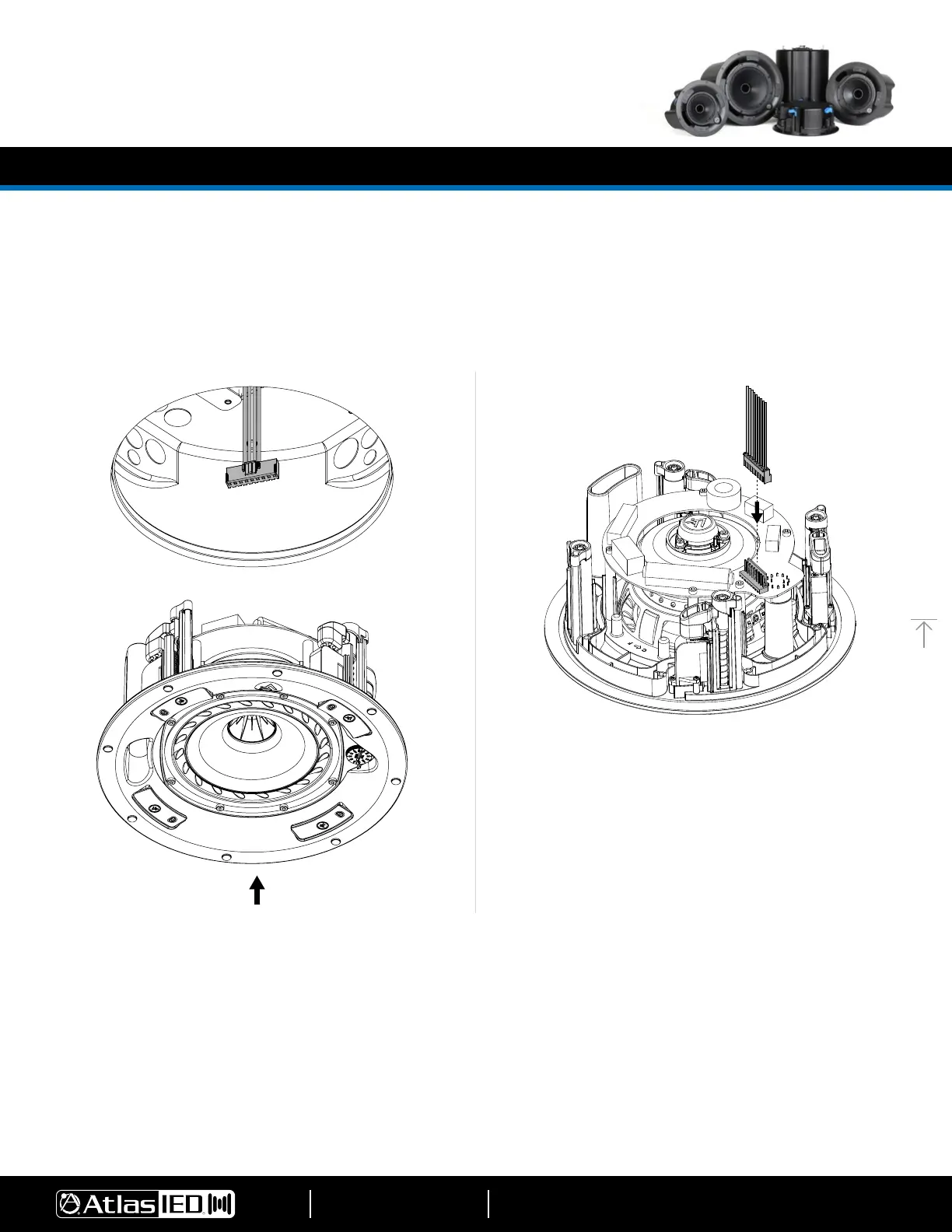 AtlasIED