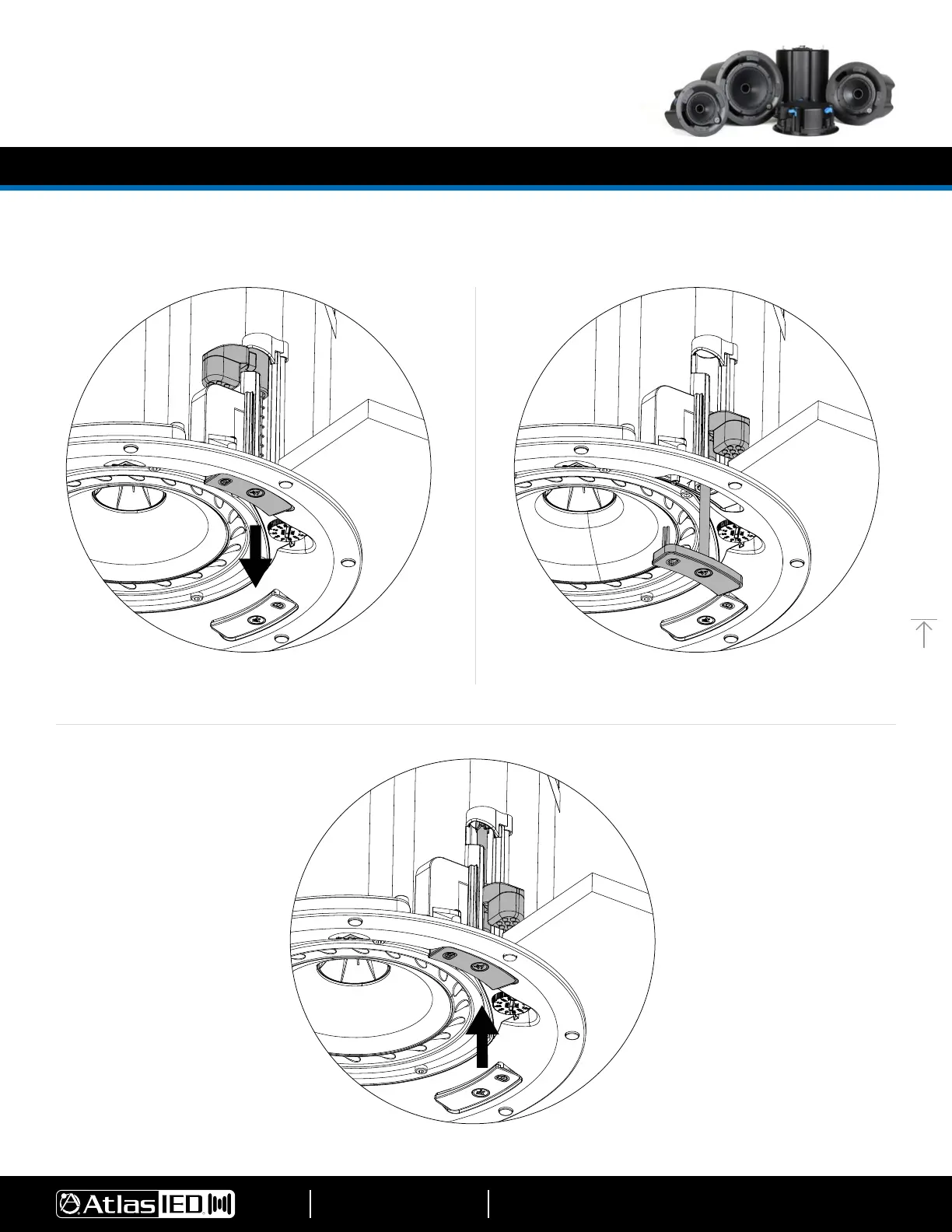 AtlasIED