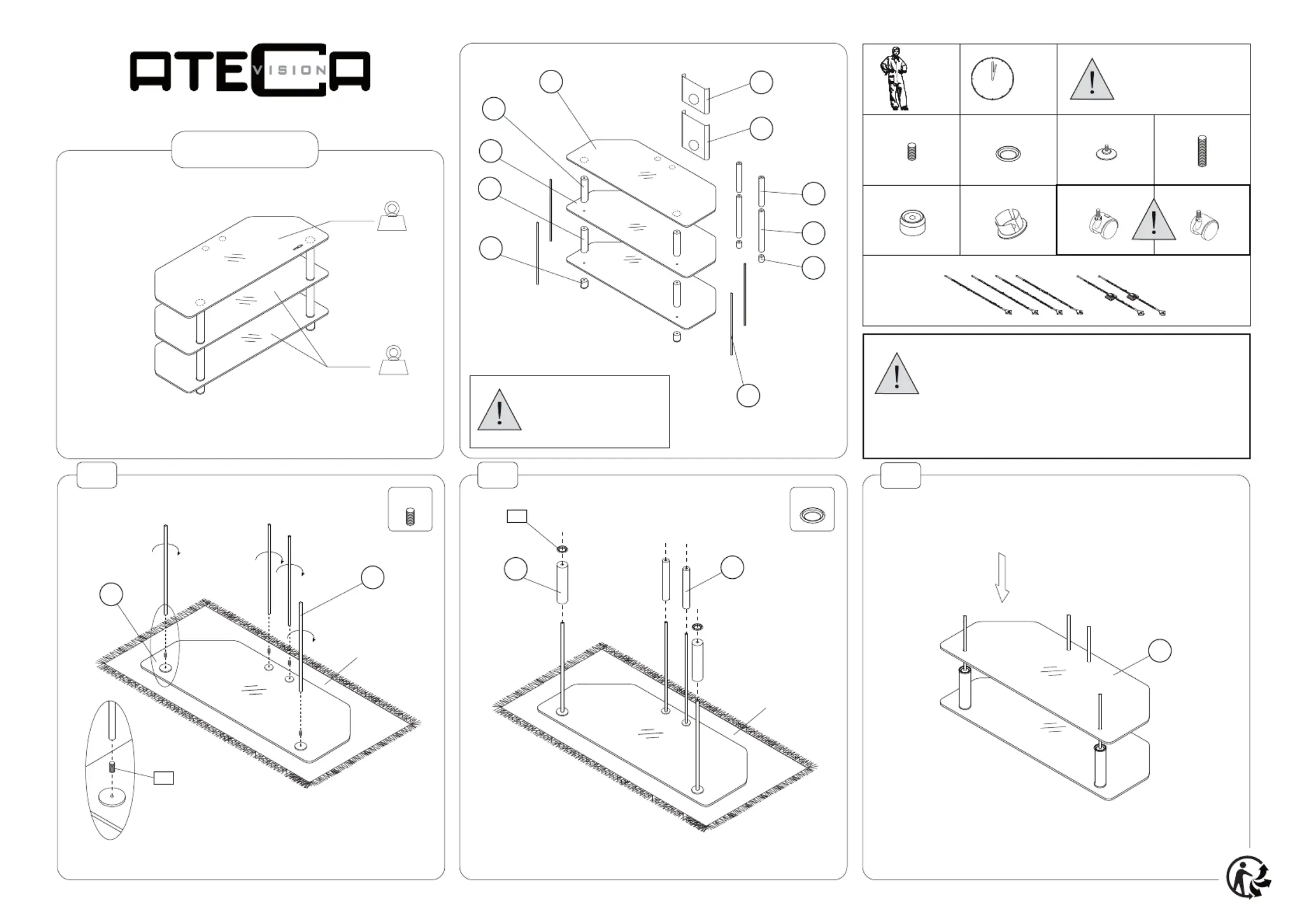 ATECA VISION