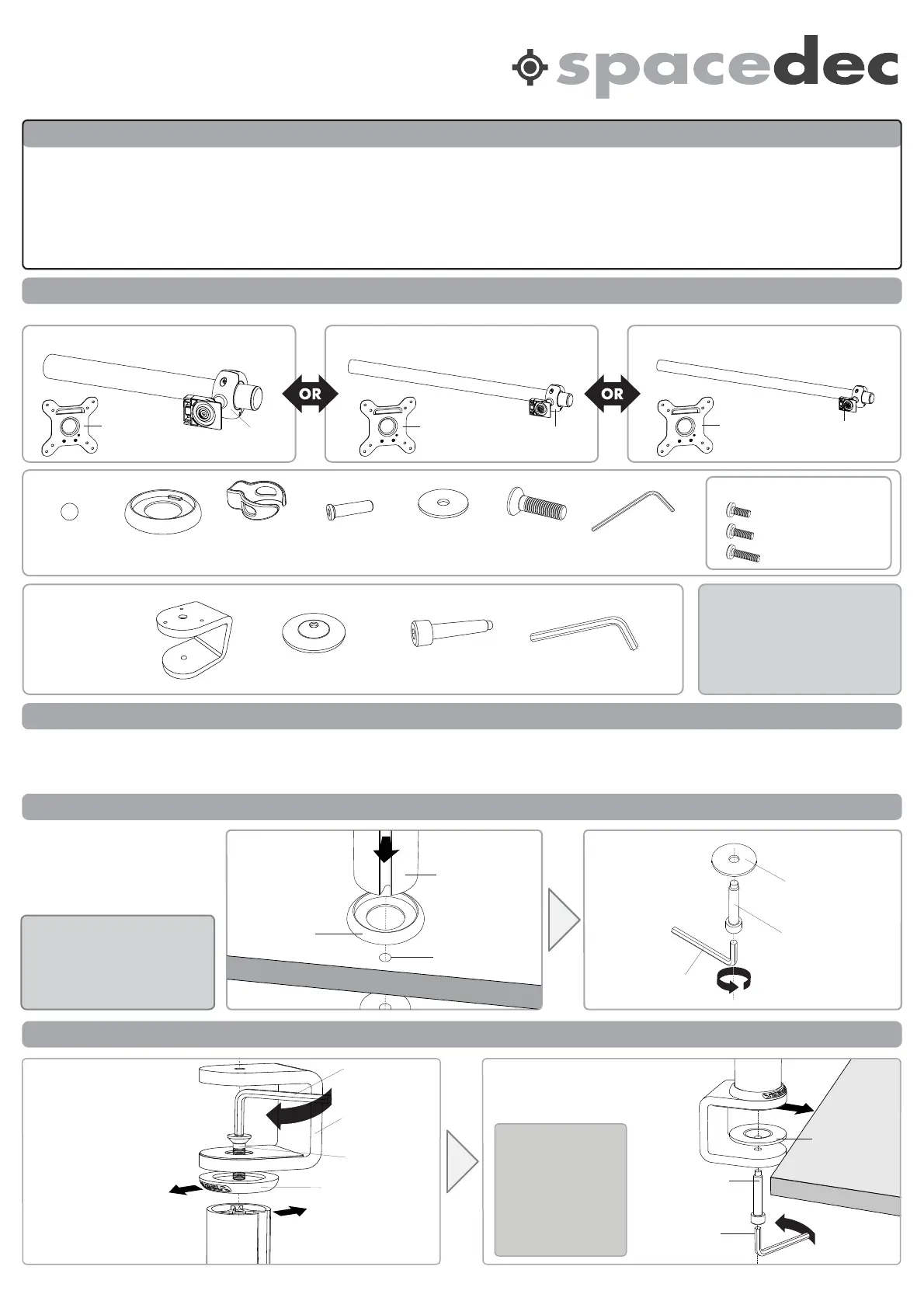 spacedec

OR

OR