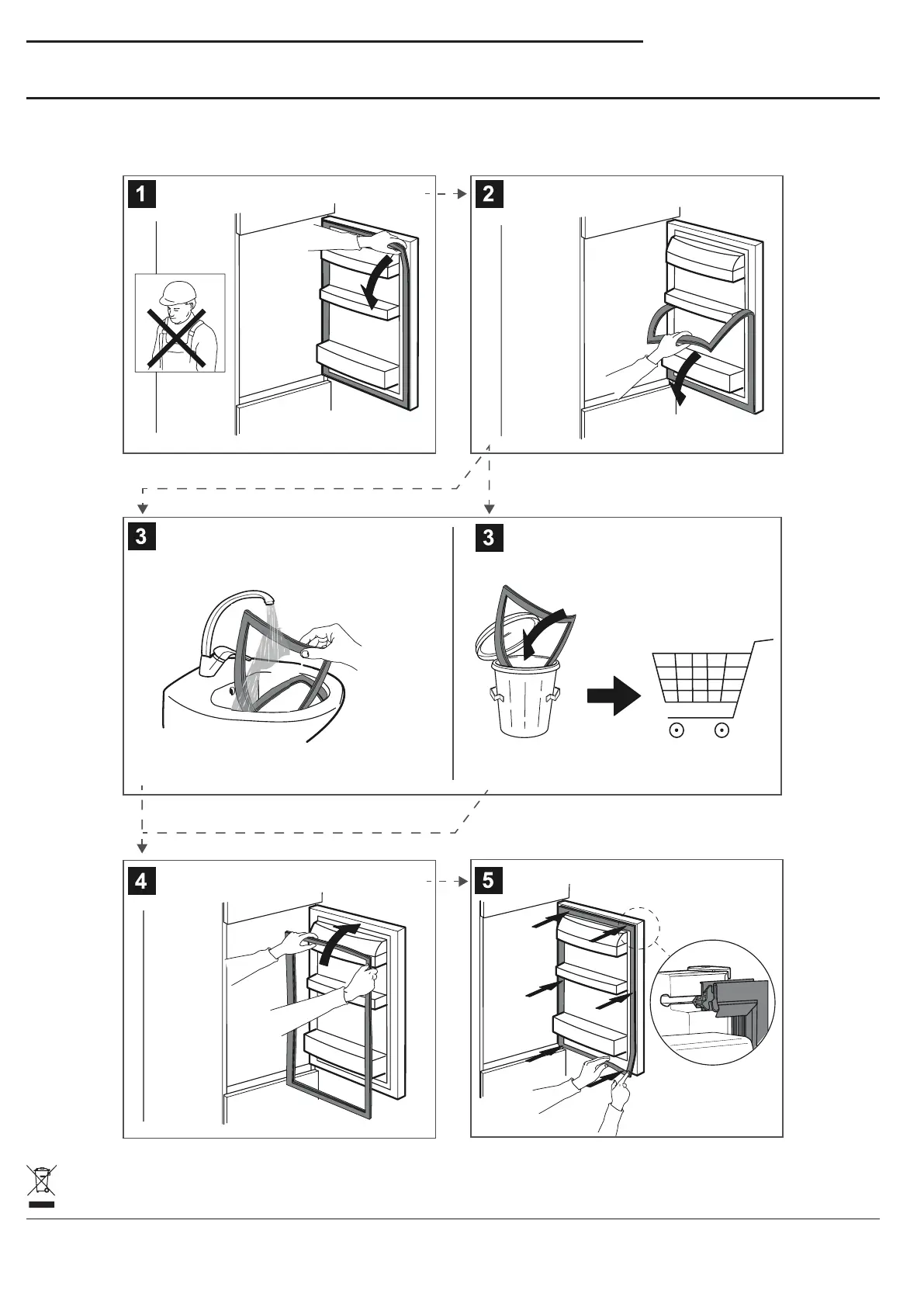 1

2

3

3

4

5