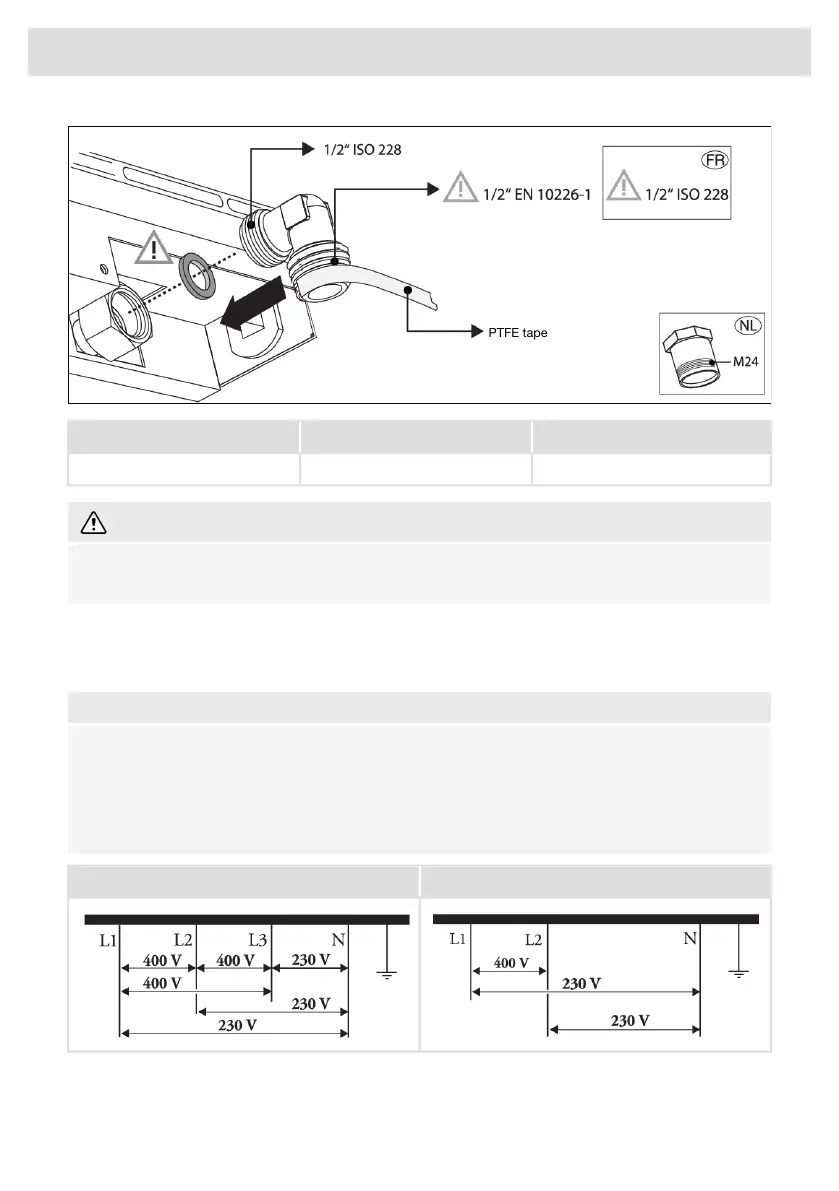 1/2" ISO 228

1/2" EN 10226-1

FR

1/2" ISO 228

PTFE tape

NL

M24

L1 L2 L3 N

400 V 400 V 230 V

400 V

230 V

230 V

L1 L2 N

400 V

230 V

230 V