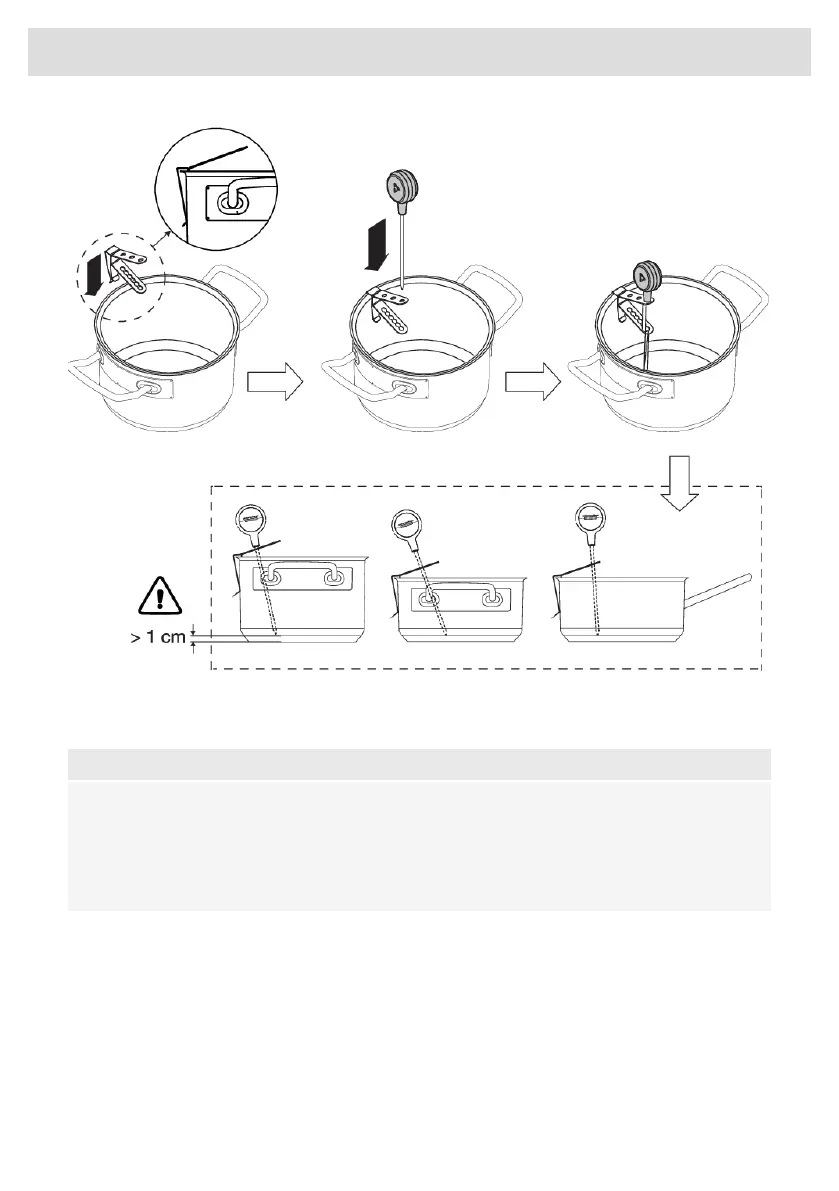 > 1 cm