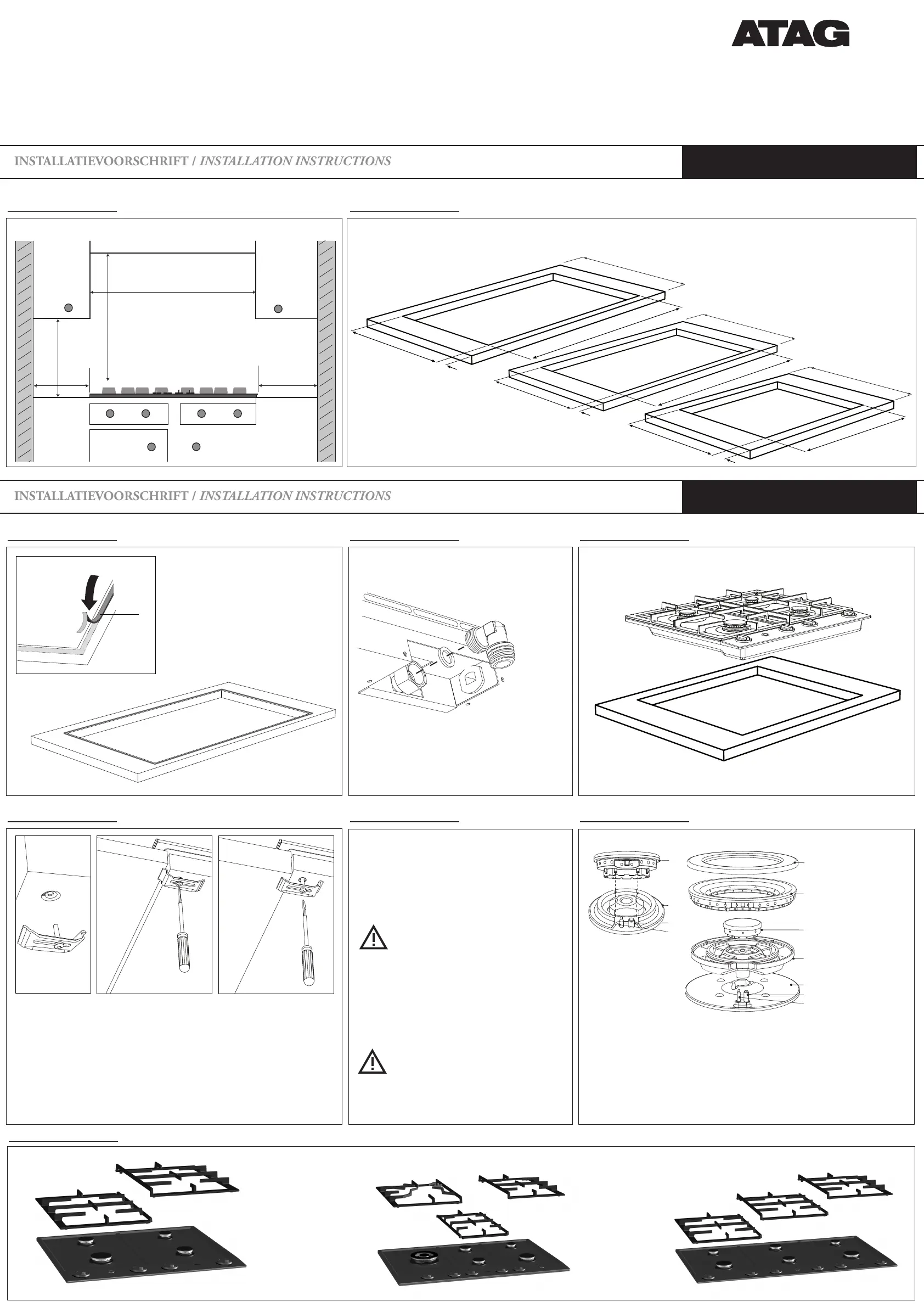 ATAG

INSTALLATIEVOORSCHRIFT / INSTALLATION INSTRUCTIONS

INSTALLATIEVOORSCHRIFT / INSTALLATION INSTRUCTIONS