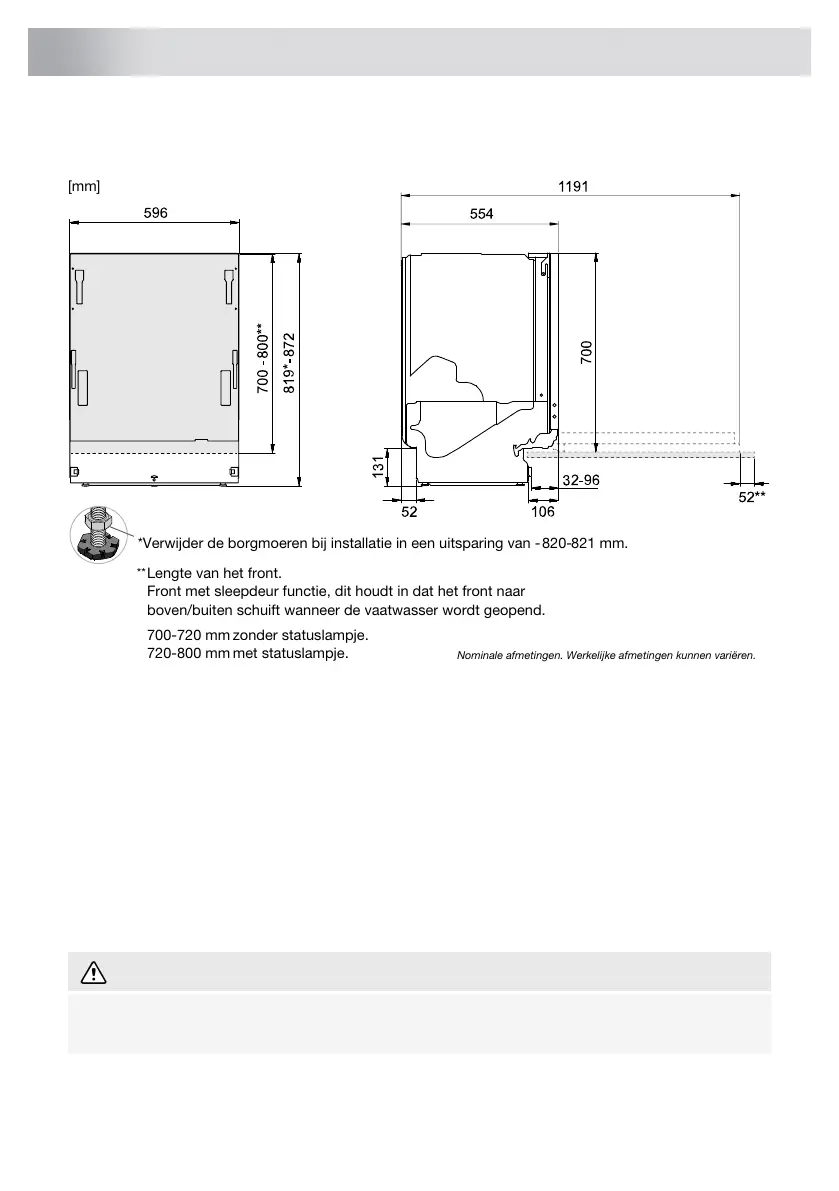 [mm]

596

700 - 800**

819*-872

1191

554

700

131

52

106

32-96

52**

*Verwijder de borgmoeren bij installatie in een uitsparing van - 820-821 mm.

**Lengte van het front.
Front met sleepdeur functie, dit houdt in dat het front naar boven/buiten schuift wanneer de vaatwasser wordt geopend.

700-720 mm zonder statuslampje.
720-800 mm met statuslampje.

Nominale afmetingen. Werkelijke afmetingen kunnen variëren.