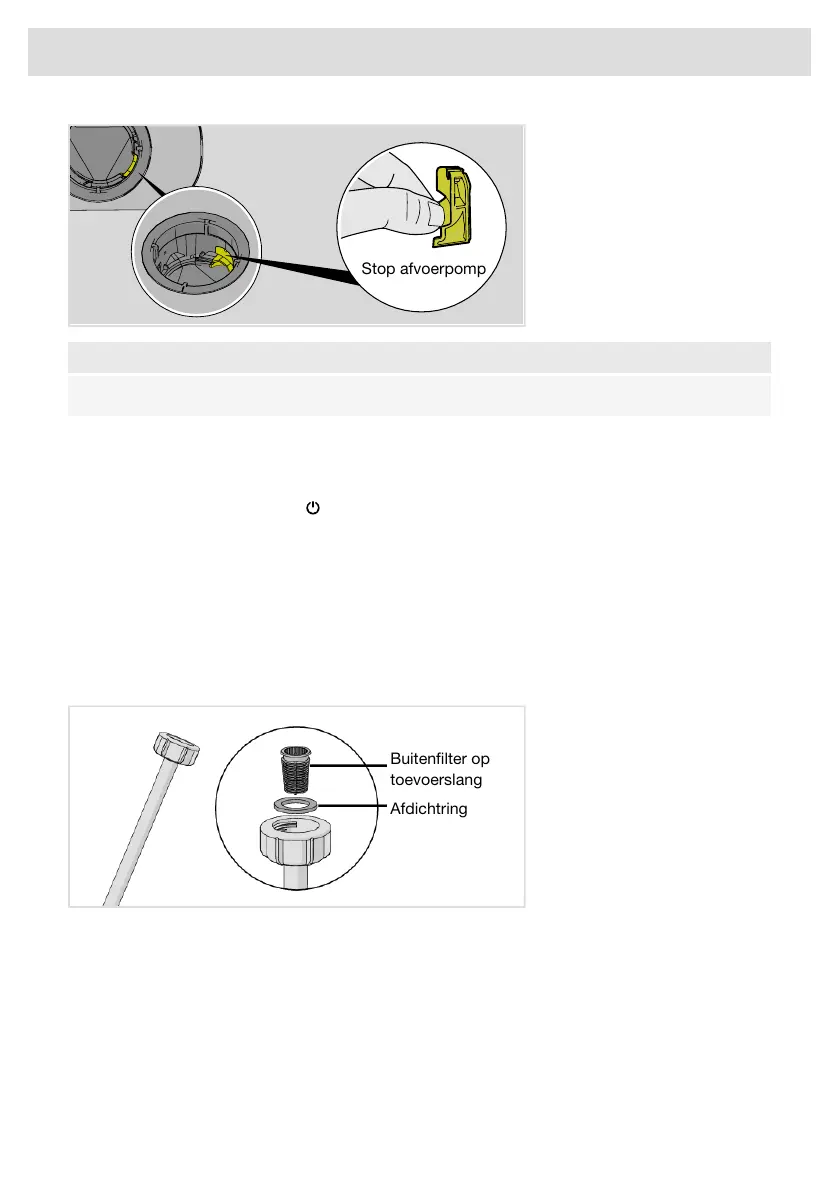 Stop afvoerpomp

Buitenfilter op toevoerslang

Afdichtring