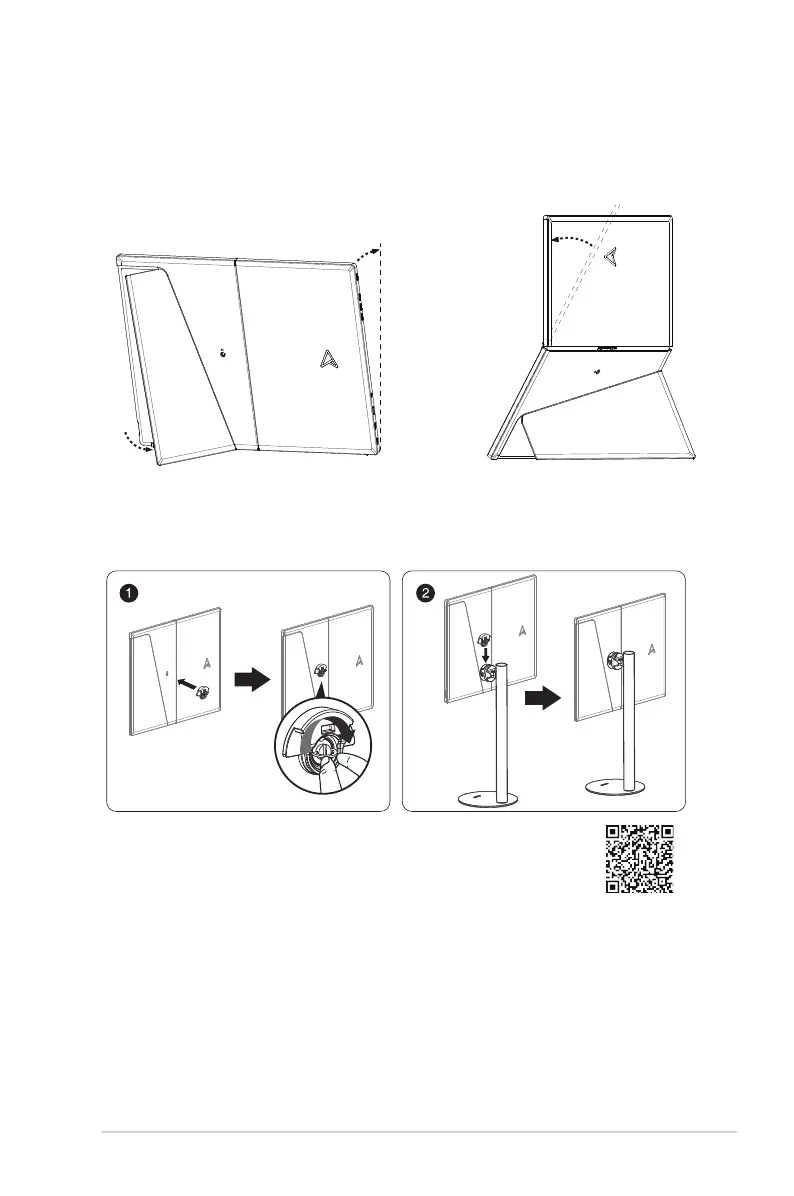 1

2