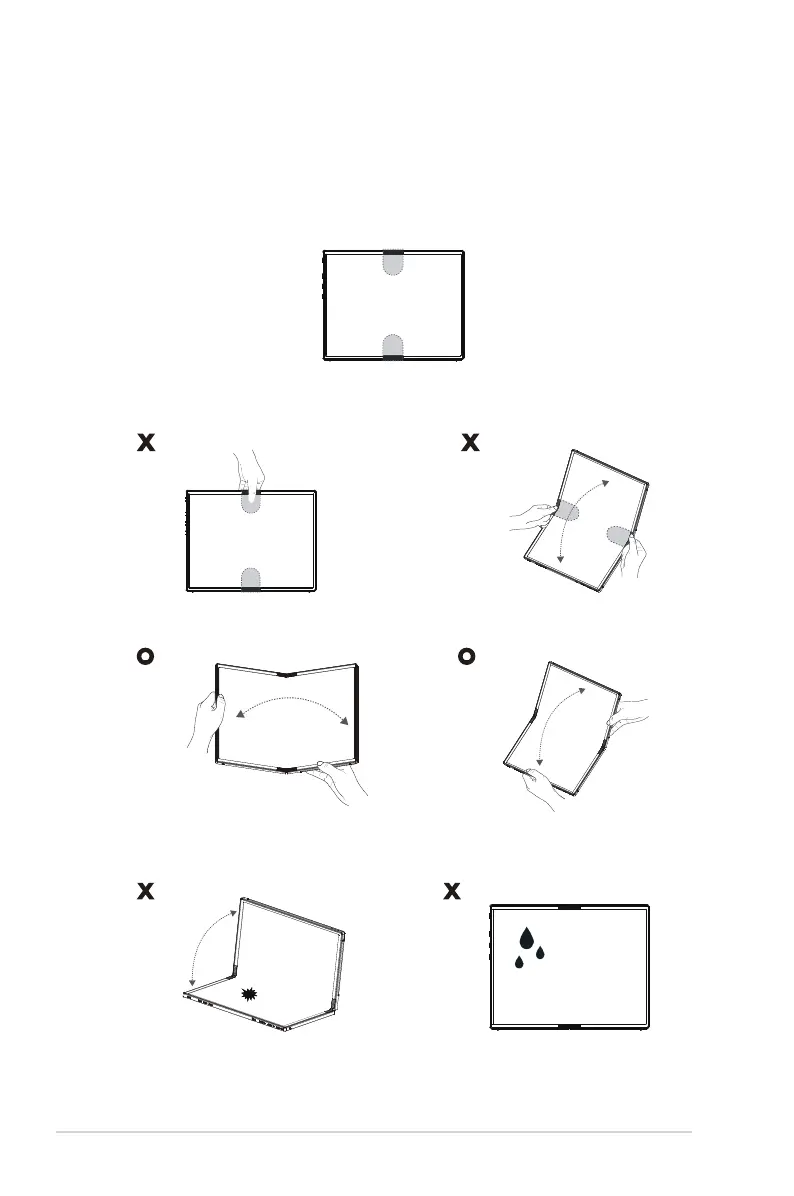 X

X

O

O

X

X