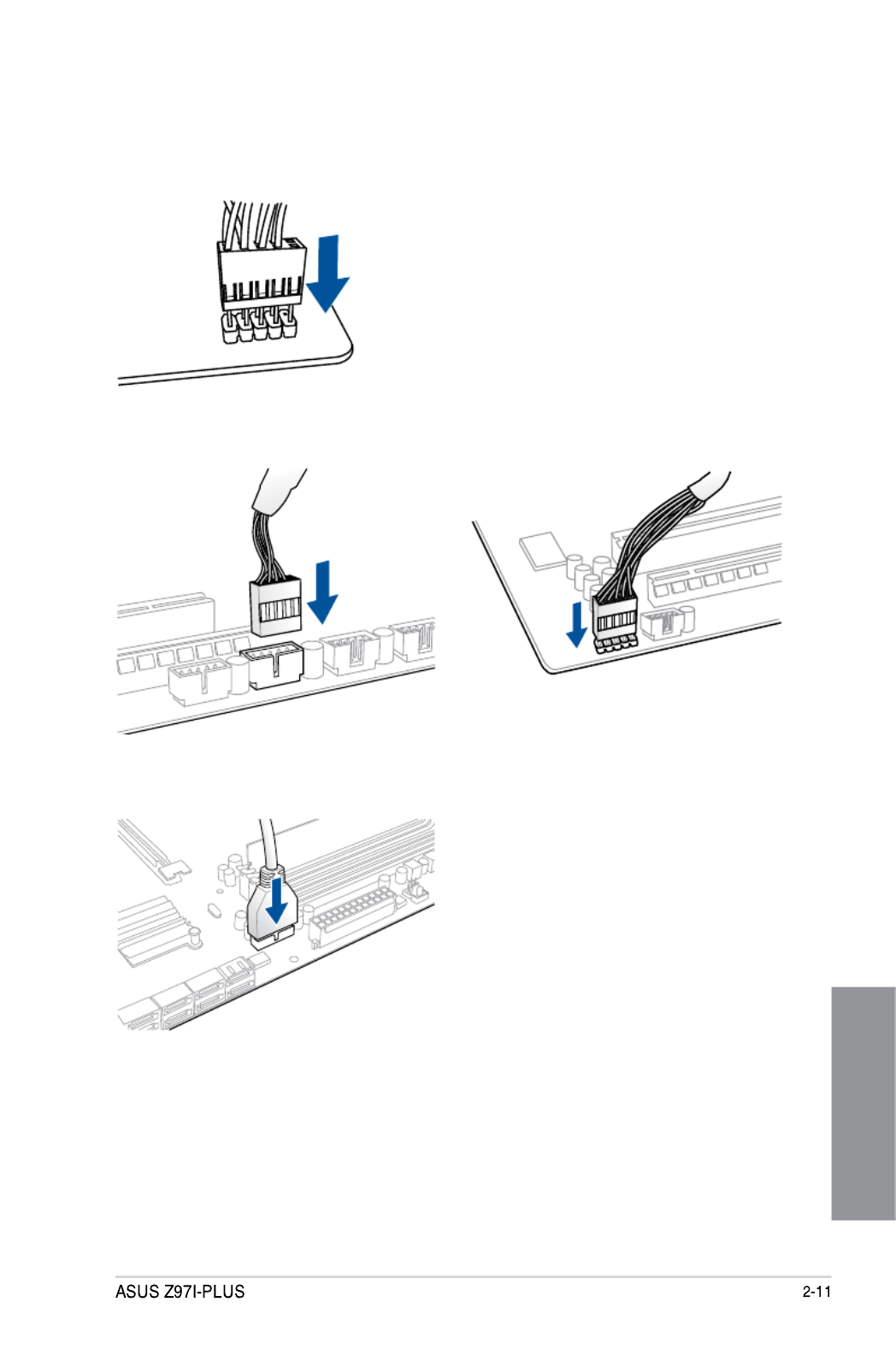 ASUS Z97I-PLUS

2-11