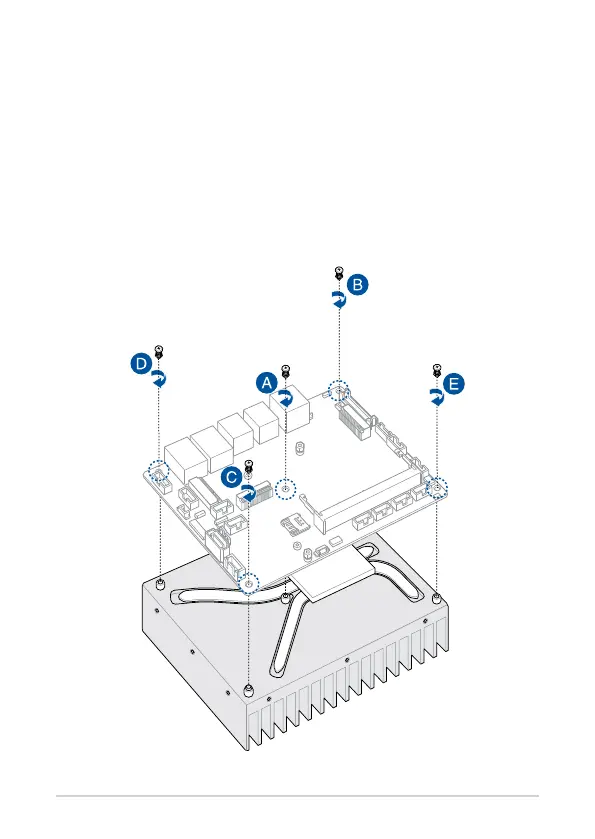 B

D

A

E

C