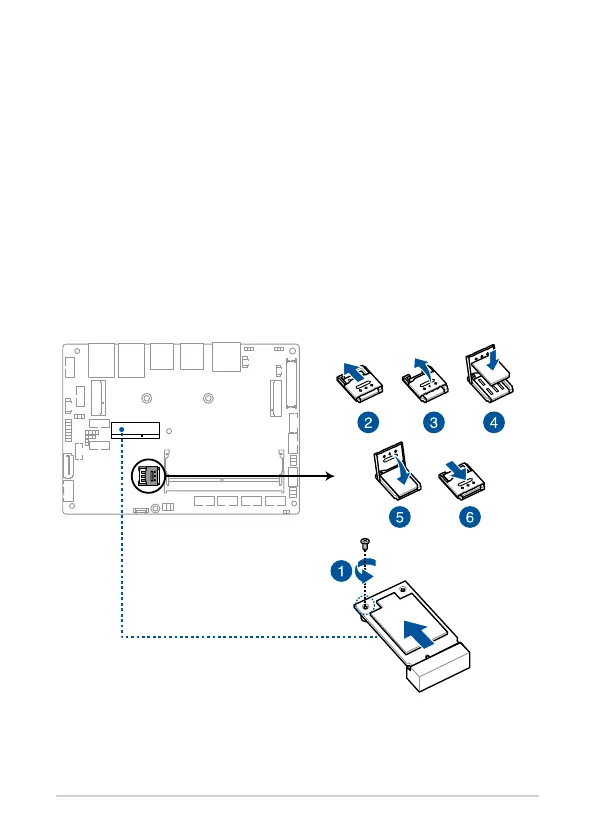 2
3
4
5
6
1