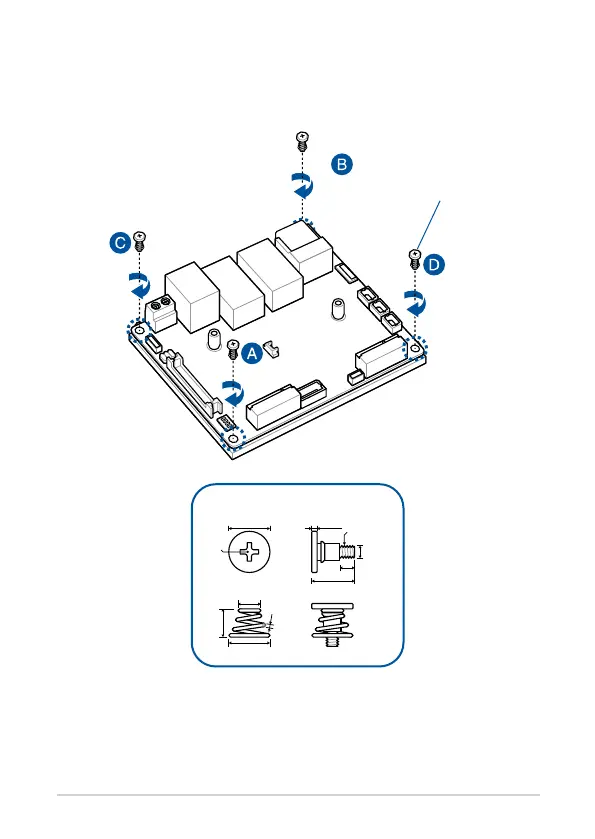 B

C

D

A